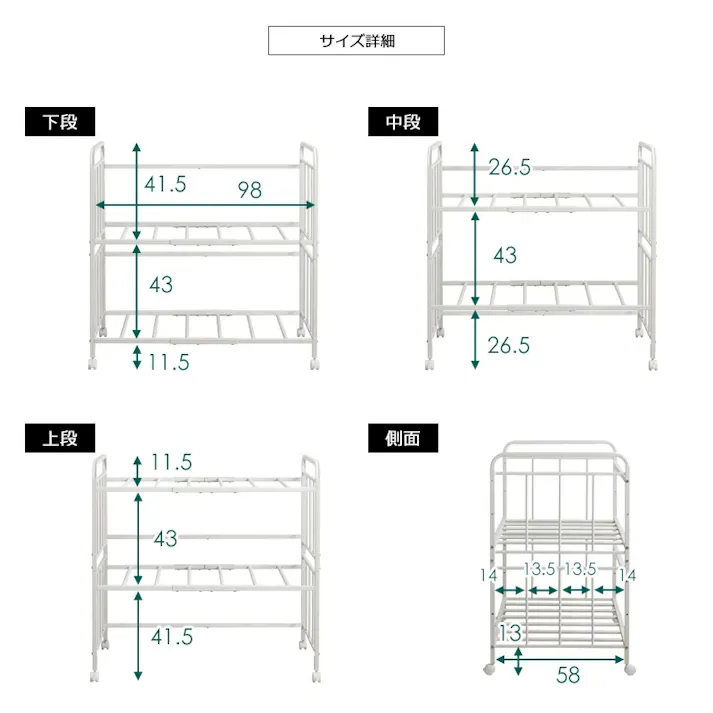 サイズ詳細

下段

41.5
98
43
11.5

中段

26.5
43
26.5

上段

11.5
43
41.5

側面

14
13.5
13.5
14
13
58