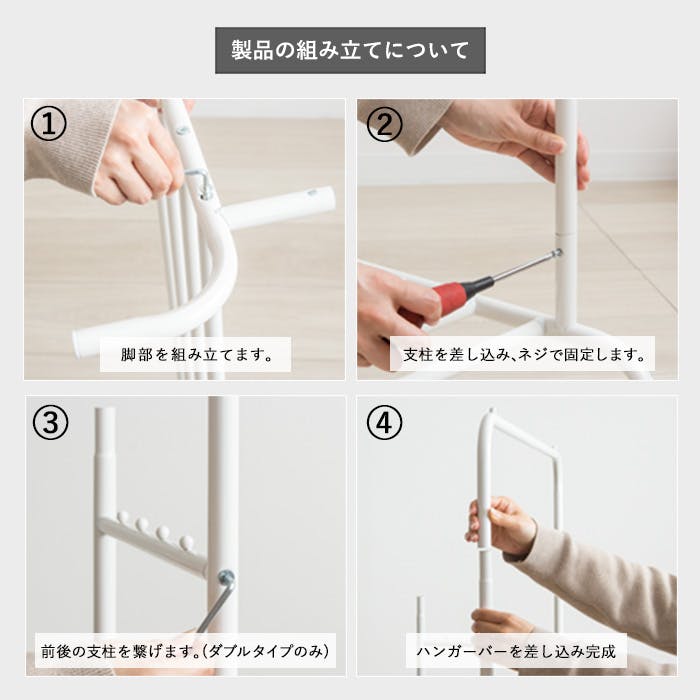 製品の組み立てについて

①
脚部を組み立てます。

②
支柱を差し込み、ネジで固定します。

③
前後の支柱を繋げます。(ダブルタイプのみ)

④
ハンガーバーを差し込み完成