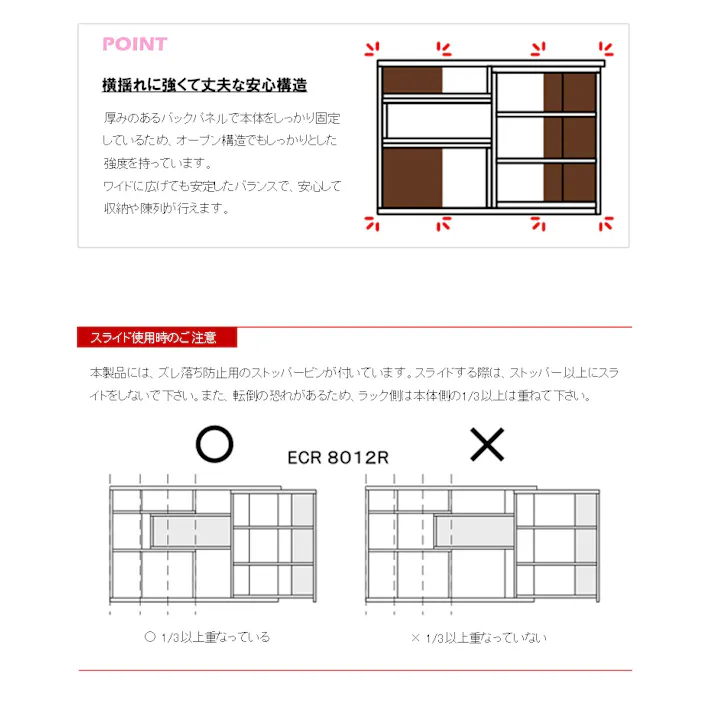 POINT

横揺れに強くて丈夫な安心構造

厚みのあるバックパネルで本体をしっかり固定しているため、オープン構造でもしっかりとした強度を持っています。
ワイドに広げても安定したバランスで、安心して収納や陳列が行えます。

スライド使用時のご注意

本製品には、ズレ落ち防止用のストッパーピンが付いています。スライドする際は、ストッパー以上にスライドをしないで下さい。また、転倒の恐れがあるため、ラック側は本体側の1/3以上は重ねて下さい。

○

ECR 8012R

×

○ 1/3以上重なっている

× 1/3以上重なっていない