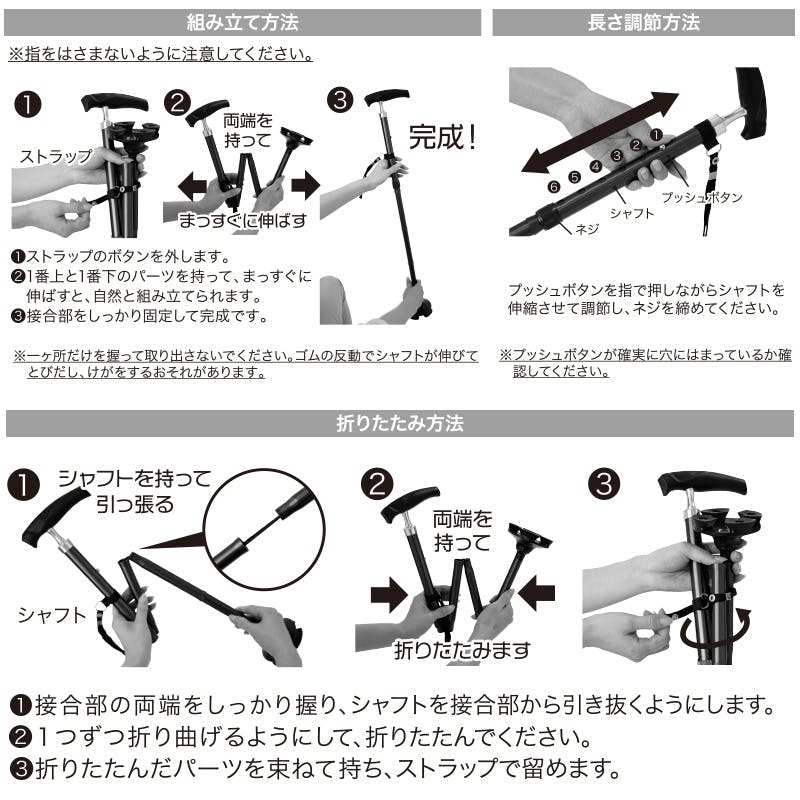 組み立て方法

※指をはさまないように注意してください。

❶ ストラップ

❷ 両端を持って

まっすぐに伸ばす

❸ 完成！

❶ストラップのボタンを外します。
❷1番上と1番下のパーツを持って、まっすぐに伸ばすと、自然と組み立てられます。
❸接合部をしっかり固定して完成です。

※一ヶ所だけを握って取り出さないでください。ゴムの反動でシャフトが伸びてとびだし、けがをするおそれがあります。

長さ調節方法

❶ ❷ ❸ ❹ ❺ ❻

プッシュボタン

シャフト

ネジ

プッシュボタンを指で押しながらシャフトを伸縮させて調節し、ネジを締めてください。

※プッシュボタンが確実に穴にはまっているか確認してください。

折りたたみ方法

❶ シャフトを持って引っ張る

シャフト

❷ 両端を持って

折りたたみます

❸

❶接合部の両端をしっかり握り、シャフトを接合部から引き抜くようにします。
❷1つずつ折り曲げるようにして、折りたたんでください。
❸折りたたんだパーツを束ねて持ち、ストラップで留めます。