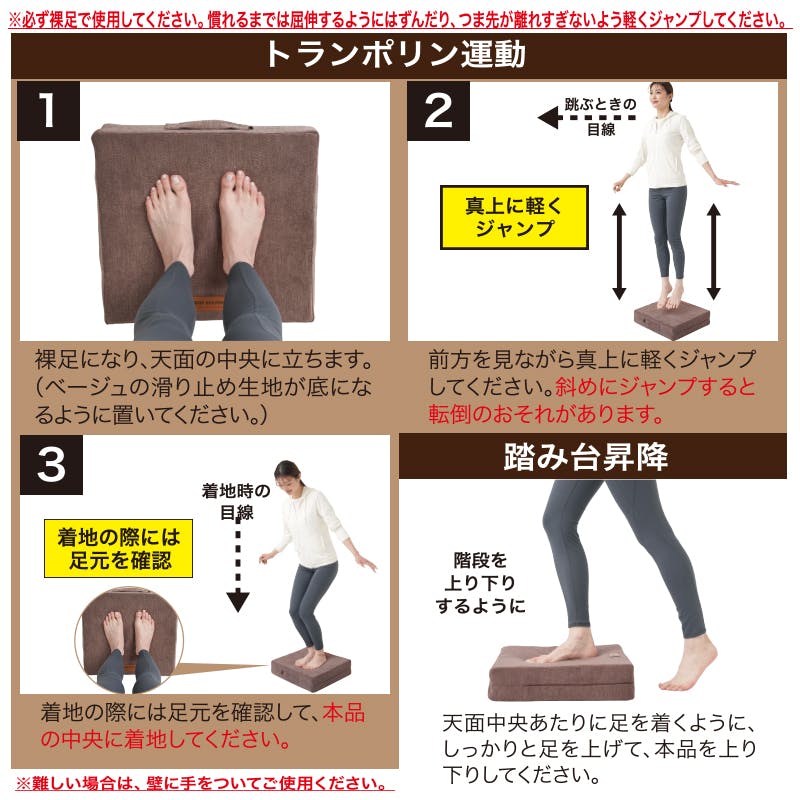 ※必ず裸足で使用してください。慣れるまでは屈伸するようにはずんだり、つま先が離れすぎないよう軽くジャンプしてください。

トランポリン運動

1

裸足になり、天面の中央に立ちます。(ベージュの滑り止め生地が底になるように置いてください。)

2

跳ぶときの目線

真上に軽くジャンプ

前方を見ながら真上に軽くジャンプしてください。斜めにジャンプすると転倒のおそれがあります。

3

着地時の目線

着地の際には足元を確認

着地の際には足元を確認して、本品の中央に着地してください。

※難しい場合は、壁に手をついてご使用ください。

踏み台昇降

階段を上り下りするように

天面中央あたりに足を着くように、しっかりと足を上げて、本品を上り下りしてください。