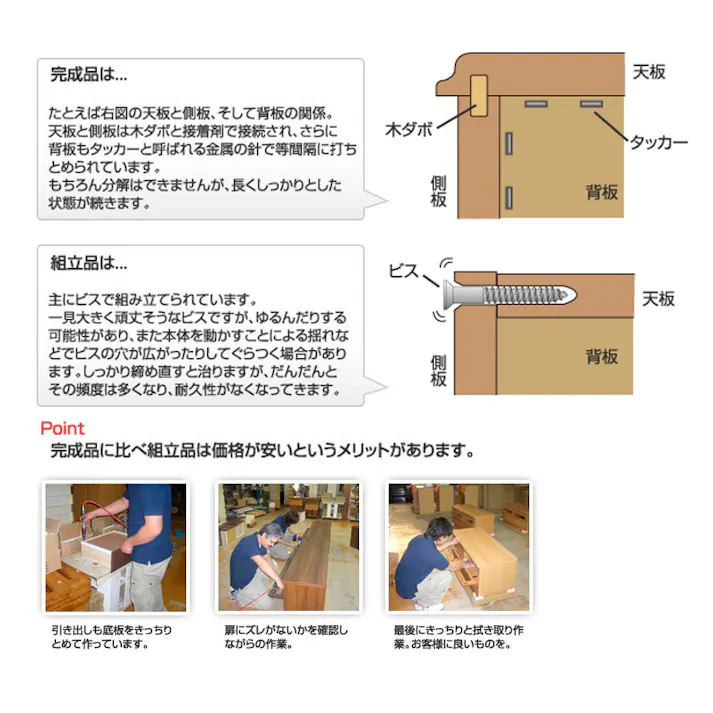 完成品は…

たとえば右図の天板と側板、そして背板の関係。天板と側板は木ダボと接着剤で接続され、さらに背板もタッカーと呼ばれる金属の針で等間隔に打ちとめられています。
もちろん分解はできませんが、長くしっかりとした状態が続きます。

天板
木ダボ
タッカー
側板
背板

組立品は…

主にビスで組み立てられています。
一見大きく頑丈そうなビスですが、ゆるんだりする可能性があり、また本体を動かすことによる揺れなどでビスの穴が広がったりしてぐらつく場合があります。しっかり締め直すと治りますが、だんだんとその頻度は多くなり、耐久性がなくなってきます。

ビス
天板
側板
背板

Point
完成品に比べ組立品は価格が安いというメリットがあります。

引き出しも底板をきっちりとめて作っています。

扉にズレがないかを確認しながらの作業。

最後にきっちりと拭き取り作業。お客様に良いものを。