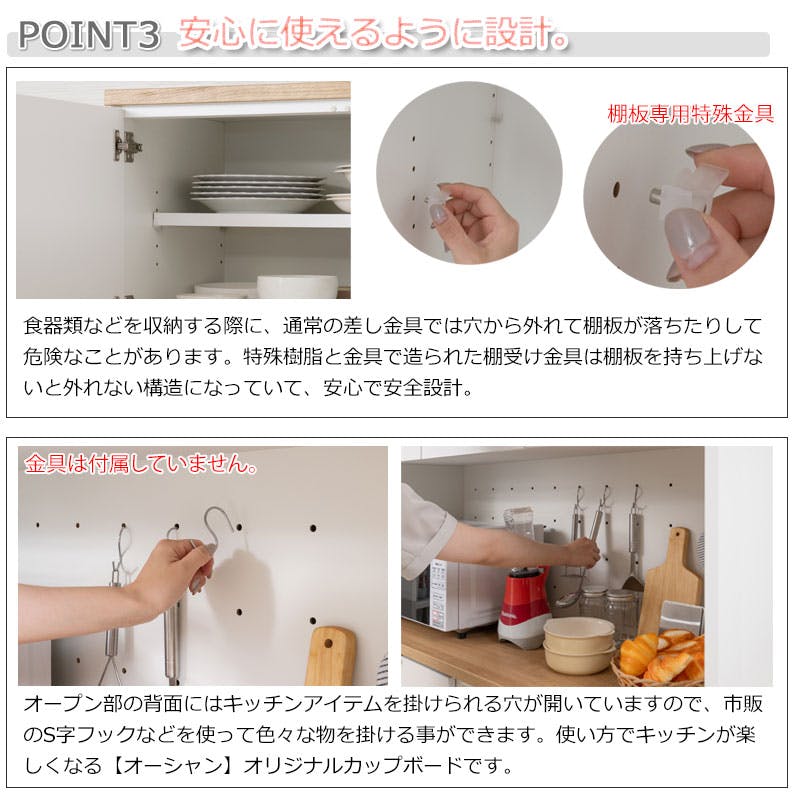 POINT3 安心に使えるように設計。

棚板専用特殊金具

食器類などを収納する際に、通常の差し金具では穴から外れて棚板が落ちたりして危険なことがあります。特殊樹脂と金具で造られた棚受け金具は棚板を持ち上げないと外れない構造になっていて、安心で安全設計。

金具は付属していません。

オープン部の背面にはキッチンアイテムを掛けられる穴が開いていますので、市販のS字フックなどを使って色々な物を掛ける事ができます。使い方でキッチンが楽しくなる【オーシャン】オリジナルカップボードです。