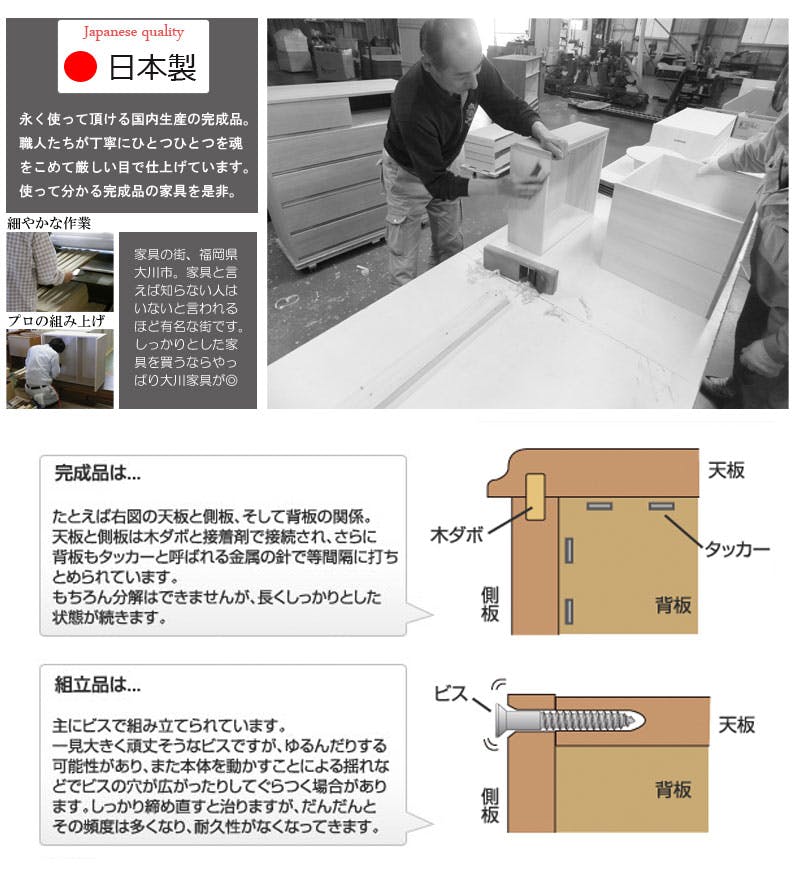 Japanese quality
日本製

永く使って頂ける国内生産の完成品。職人たちが丁寧にひとつひとつを魂をこめて厳しい目で仕上げています。使って分かる完成品の家具を是非。

細やかな作業

プロの組み上げ

家具の街、福岡県大川市。家具と言えば知らない人はいないと言われるほど有名な街です。しっかりとした家具を買うならやっぱり大川家具が◎

完成品は...

たとえば右図の天板と側板、そして背板の関係。天板と側板は木ダボと接着剤で接続され、さらに背板もタッカーと呼ばれる金属の針で等間隔に打ちとめられています。
もちろん分解はできませんが、長くしっかりとした状態が続きます。

天板
木ダボ
タッカー
側板
背板

組立品は...

主にビスで組み立てられています。
一見大きく頑丈そうなビスですが、ゆるんだりする可能性があり、また本体を動かすことによる揺れなどでビスの穴が広がったりしてぐらつく場合があります。しっかり締め直すと治りますが、だんだんとその頻度は多くなり、耐久性がなくなってきます。

ビス
天板
側板
背板