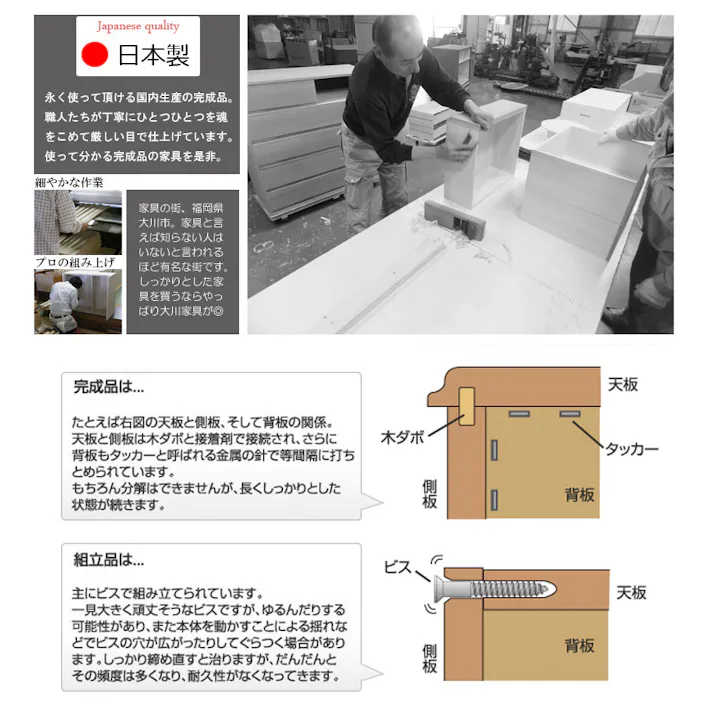 Japanese quality
日本製

永く使って頂ける国内生産の完成品。職人たちが丁寧にひとつひとつを魂をこめて厳しい目で仕上げています。使って分かる完成品の家具を是非。

細やかな作業

プロの組み上げ

家具の街、福岡県大川市。家具と言えば知らない人はいないと言われるほど有名な街です。しっかりとした家具を買うならやっぱり大川家具が◎

完成品は...

たとえば右図の天板と側板、そして背板の関係。天板と側板は木ダボと接着剤で接続され、さらに背板もタッカーと呼ばれる金属の針で等間隔に打ちとめられています。
もちろん分解はできませんが、長くしっかりとした状態が続きます。

天板
木ダボ
タッカー
側板
背板

組立品は...

主にビスで組み立てられています。
一見大きく頑丈そうなビスですが、ゆるんだりする可能性があり、また本体を動かすことによる揺れなどでビスの穴が広がったりしてぐらつく場合があります。しっかり締め直すと治りますが、だんだんとその頻度は多くなり、耐久性がなくなってきます。

ビス
天板
側板
背板