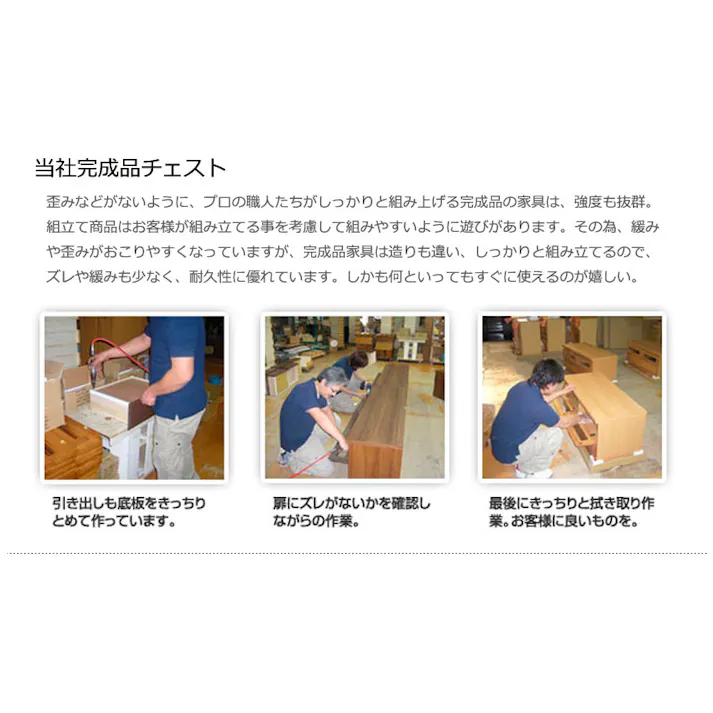 当社完成品チェスト

歪みなどがないように、プロの職人たちがしっかりと組み上げる完成品の家具は、強度も抜群。組立て商品はお客様が組み立てる事を考慮して組みやすいように遊びがあります。その為、緩みや歪みがおこりやすくなっていますが、完成品家具は造りも違い、しっかりと組み立てるので、ズレや緩みも少なく、耐久性に優れています。しかも何といってもすぐに使えるのが嬉しい。

引き出しも底板をきっちりとめて作っています。

扉にズレがないかを確認しながらの作業。

最後にきっちりと拭き取り作業。お客様に良いものを。