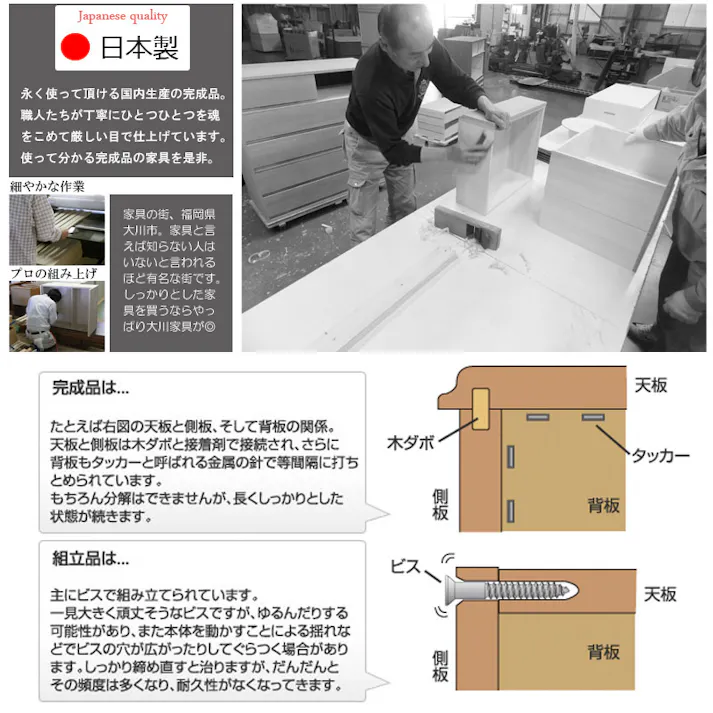 Japanese quality
日本製

永く使って頂ける国内生産の完成品。職人たちが丁寧にひとつひとつを魂をこめて厳しい目で仕上げています。使って分かる完成品の家具を是非。

細やかな作業

プロの組み上げ

家具の街、福岡県大川市。家具と言えば知らない人はいないと言われるほど有名な街です。しっかりとした家具を買うならやっぱり大川家具が◎

完成品は…

たとえば右図の天板と側板、そして背板の関係。天板と側板は木ダボと接着剤で接続され、さらに背板もタッカーと呼ばれる金属の針で等間隔に打ちとめられています。
もちろん分解はできませんが、長くしっかりとした状態が続きます。

天板
木ダボ
タッカー
側板
背板

組立品は…

主にビスで組み立てられています。
一見大きく頑丈そうなビスですが、ゆるんだりする可能性があり、また本体を動かすことによる揺れなどでビスの穴が広がったりしてぐらつく場合があります。しっかり締め直すと治りますが、だんだんとその頻度は多くなり、耐久性がなくなってきます。

ビス
天板
側板
背板