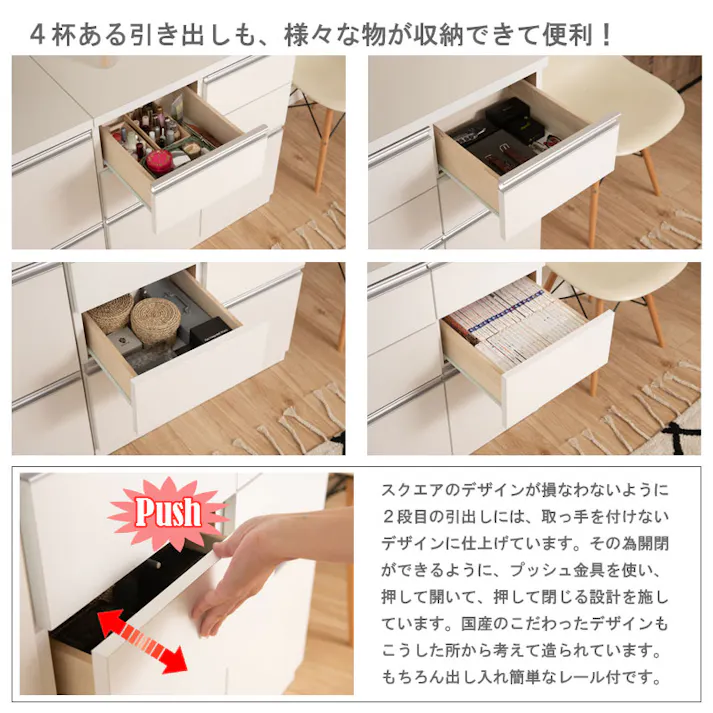 ４杯ある引き出しも、様々な物が収納できて便利！

Push

スクエアのデザインが損なわないように２段目の引出しには、取っ手を付けないデザインに仕上げています。その為開閉ができるように、プッシュ金具を使い、押して開いて、押して閉じる設計を施しています。国産のこだわったデザインもこうした所から考えて造られています。もちろん出し入れ簡単なレール付です。