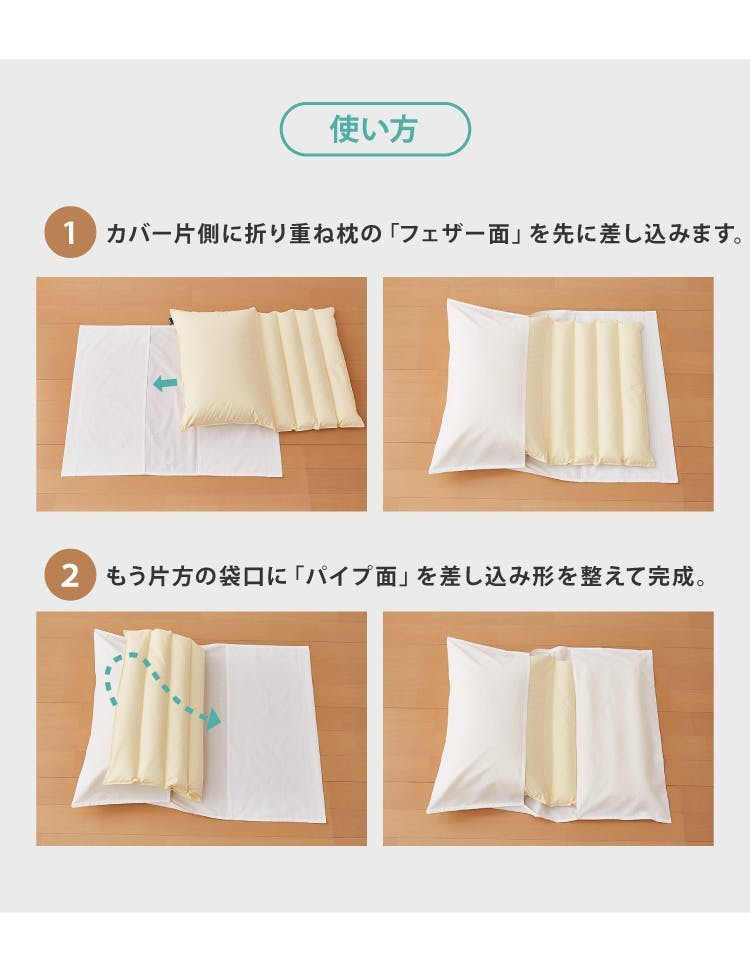 使い方

1 カバー片側に折り重ね枕の「フェザー面」を先に差し込みます。

2 もう片方の袋口に「パイプ面」を差し込み形を整えて完成。