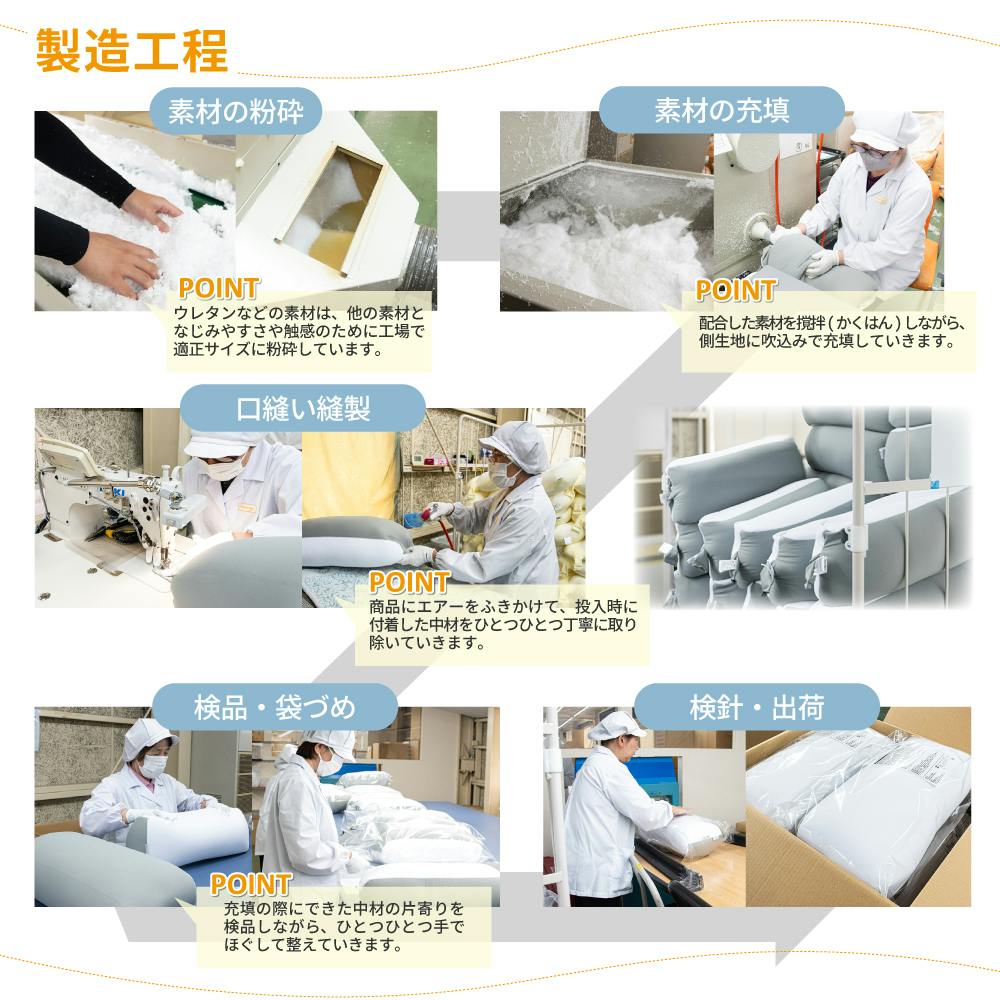 製造工程

素材の粉砕

POINT
ウレタンなどの素材は、他の素材となじみやすさや触感のために工場で適正サイズに粉砕しています。

素材の充填

POINT
配合した素材を撹拌（かくはん）しながら、側生地に吹込みで充填していきます。

口縫い縫製

POINT
商品にエアーをふきかけて、投入時に付着した中材をひとつひとつ丁寧に取り除いていきます。

検品・袋づめ

POINT
充填の際にできた中材の片寄りを検品しながら、ひとつひとつ手でほぐして整えていきます。

検針・出荷