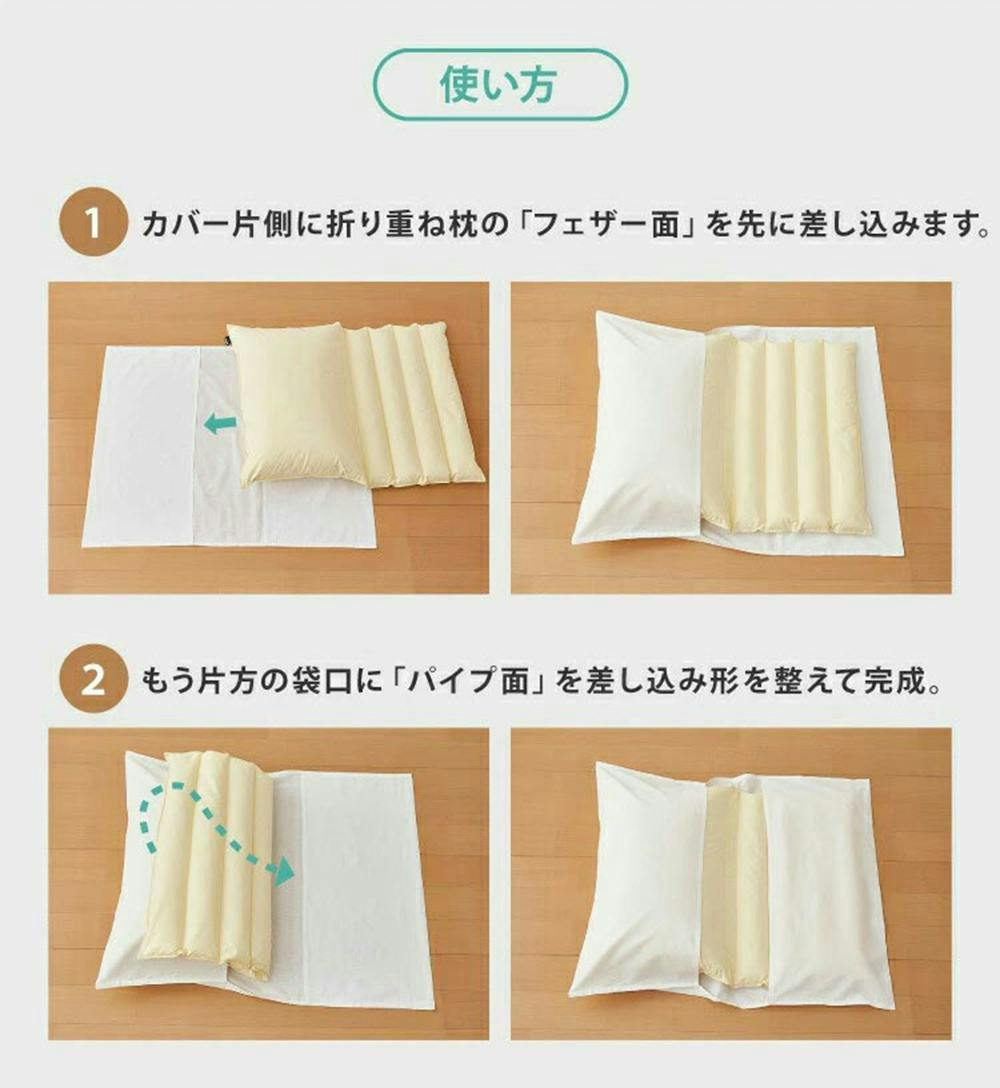 使い方

1 カバー片側に折り重ね枕の「フェザー面」を先に差し込みます。

2 もう片方の袋口に「パイプ面」を差し込み形を整えて完成。