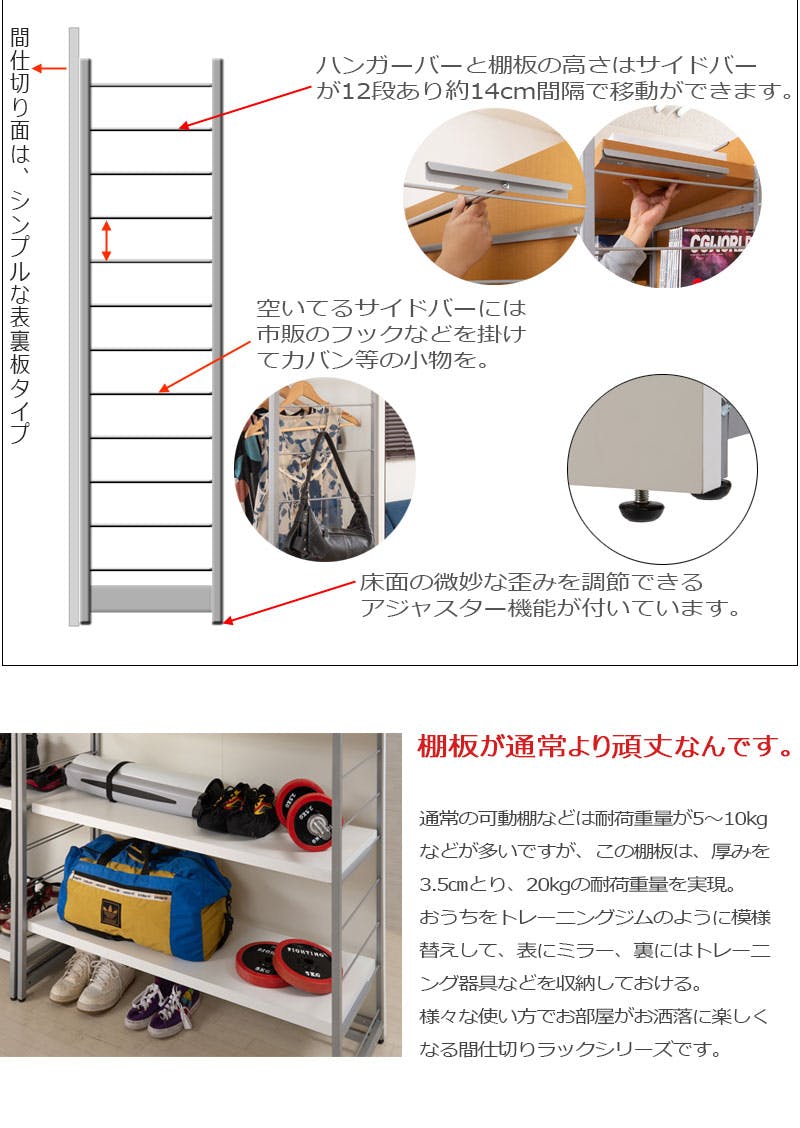 間仕切り面は、シンプルな表裏板タイプ

ハンガーバーと棚板の高さはサイドバーが12段あり約14cm間隔で移動ができます。

CGWORLD

空いてるサイドバーには市販のフックなどを掛けてカバン等の小物を。

床面の微妙な歪みを調節できるアジャスター機能が付いています。

棚板が通常より頑丈なんです。

通常の可動棚などは耐荷重量が5～10kgなどが多いですが、この棚板は、厚みを3.5㎝とり、20kgの耐荷重量を実現。
おうちをトレーニングジムのように模様替えして、表にミラー、裏にはトレーニング器具などを収納しておける。
様々な使い方でお部屋がお洒落に楽しくなる間仕切りラックシリーズです。