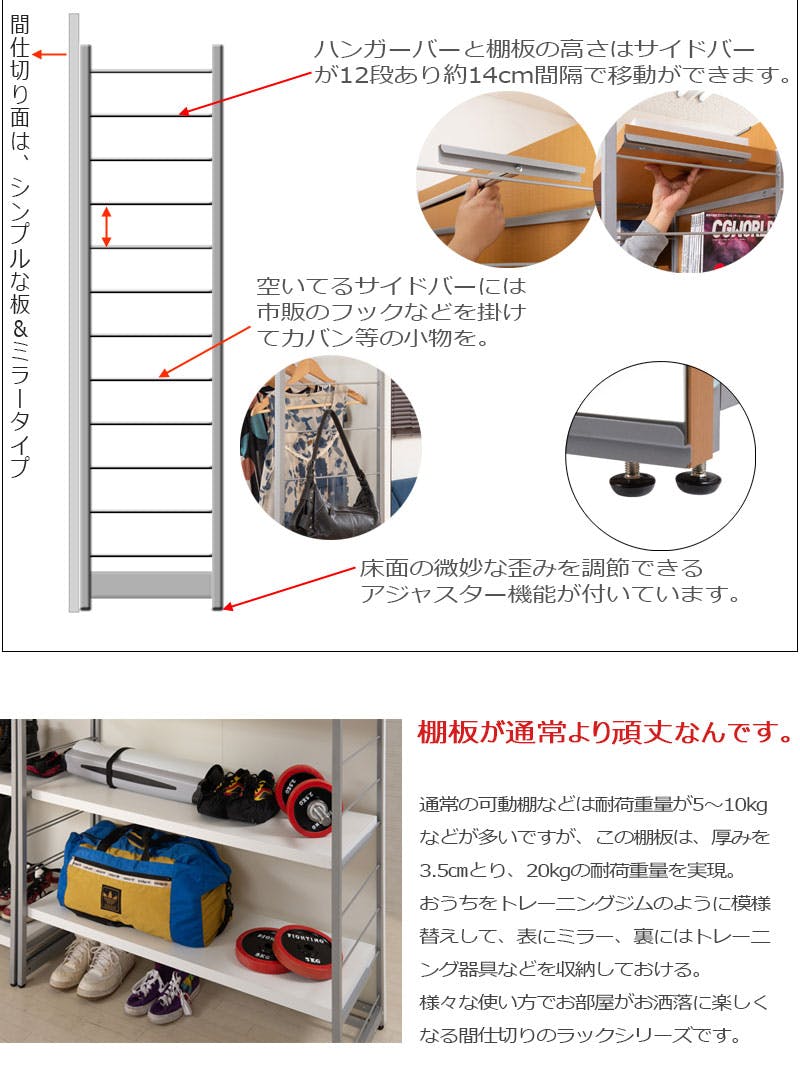 間仕切り面は、シンプルな板＆ミラータイプ

ハンガーバーと棚板の高さはサイドバーが12段あり約14cm間隔で移動ができます。

CGWORLD

空いてるサイドバーには市販のフックなどを掛けてカバン等の小物を。

床面の微妙な歪みを調節できるアジャスター機能が付いています。

棚板が通常より頑丈なんです。

通常の可動棚などは耐荷重量が5～10kgなどが多いですが、この棚板は、厚みを3.5㎝とり、20kgの耐荷重量を実現。
おうちをトレーニングジムのように模様替えして、表にミラー、裏にはトレーニング器具などを収納しておける。
様々な使い方でお部屋がお洒落に楽しくなる間仕切りのラックシリーズです。