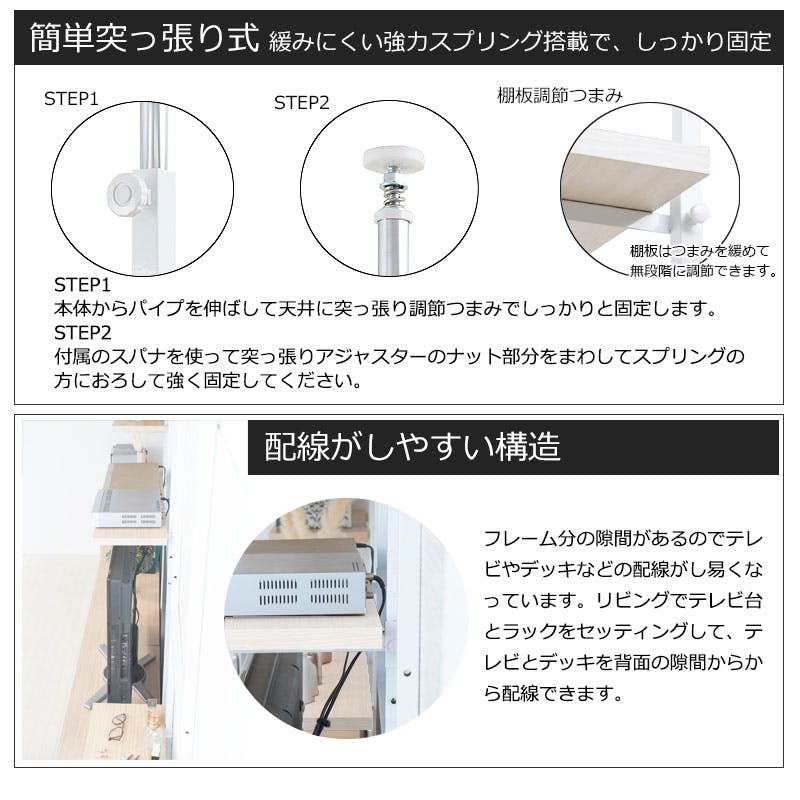 簡単突っ張り式 緩みにくい強力スプリング搭載で、しっかり固定

STEP1

STEP2

棚板調節つまみ

棚板はつまみを緩めて無段階に調節できます。

STEP1
本体からパイプを伸ばして天井に突っ張り調節つまみでしっかりと固定します。
STEP2
付属のスパナを使って突っ張りアジャスターのナット部分をまわしてスプリングの方におろして強く固定してください。

配線がしやすい構造

フレーム分の隙間があるのでテレビやデッキなどの配線がし易くなっています。リビングでテレビ台とラックをセッティングして、テレビとデッキを背面の隙間からから配線できます。