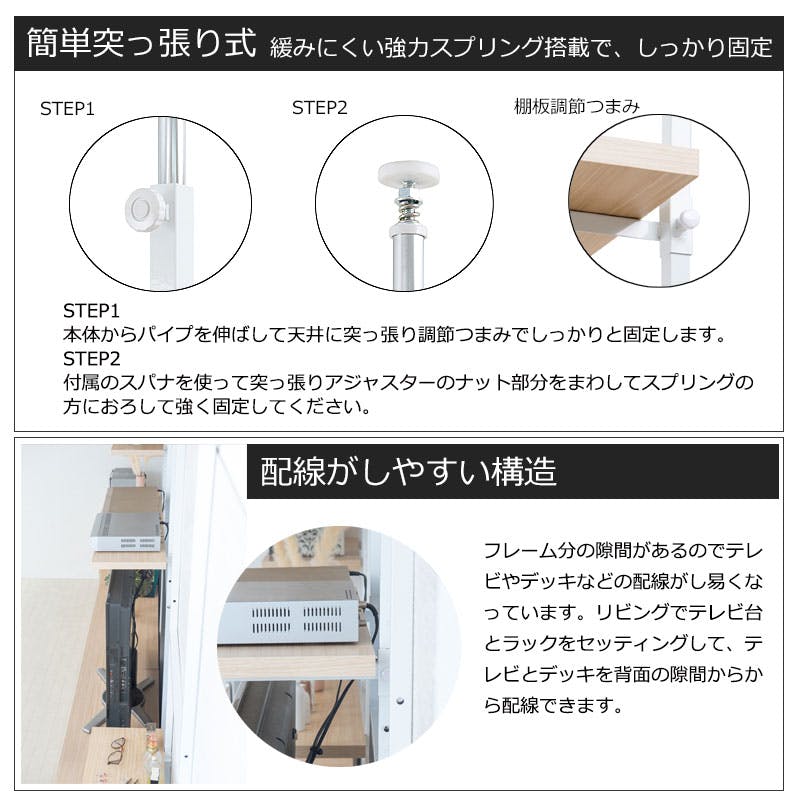 簡単突っ張り式 緩みにくい強力スプリング搭載で、しっかり固定

STEP1

STEP2

棚板調節つまみ

STEP1
本体からパイプを伸ばして天井に突っ張り調節つまみでしっかりと固定します。
STEP2
付属のスパナを使って突っ張りアジャスターのナット部分をまわしてスプリングの方におろして強く固定してください。

配線がしやすい構造

フレーム分の隙間があるのでテレビやデッキなどの配線がし易くなっています。リビングでテレビ台とラックをセッティングして、テレビとデッキを背面の隙間からから配線できます。