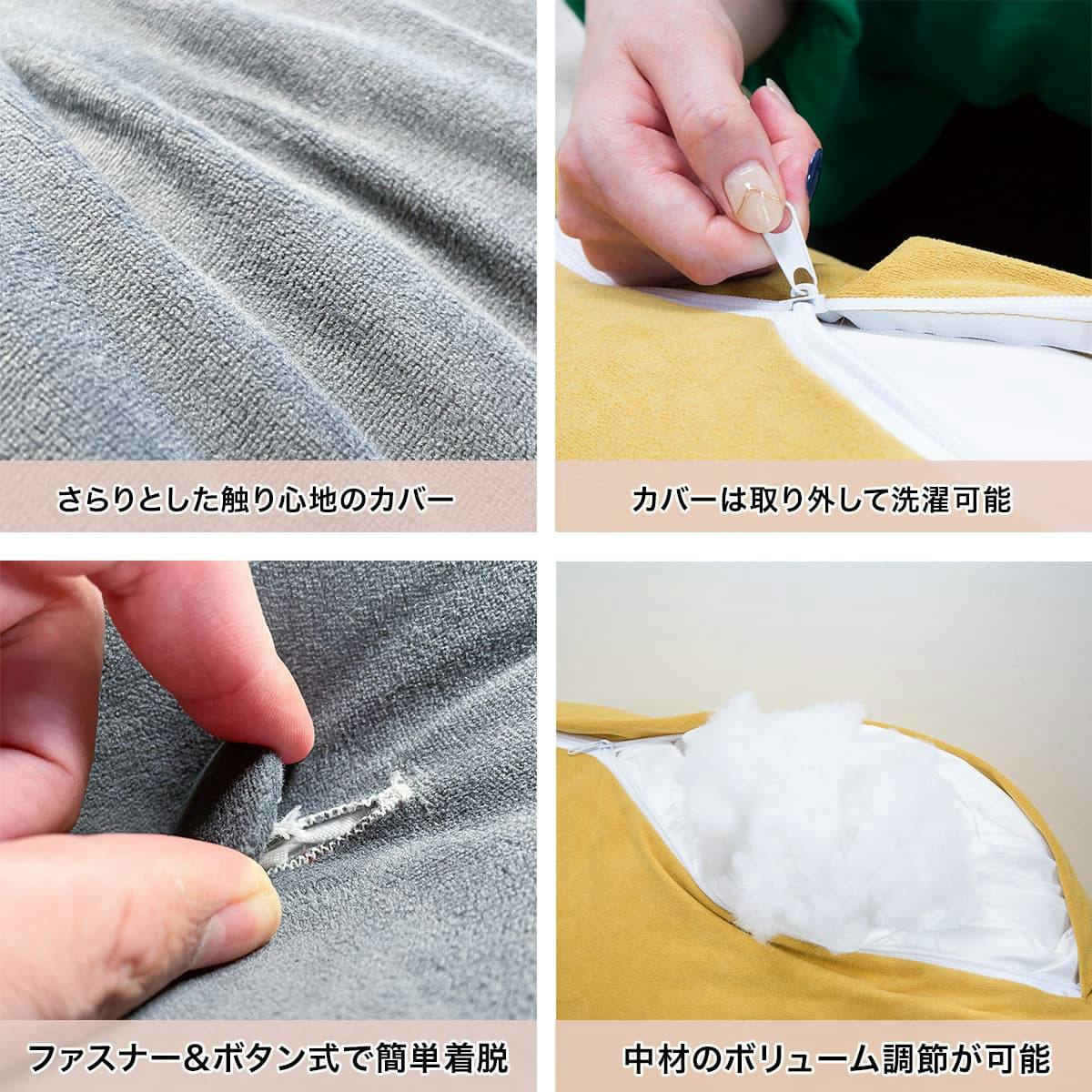 さらりとした触り心地のカバー

カバーは取り外して洗濯可能

ファスナー＆ボタン式で簡単着脱

中材のボリューム調節が可能