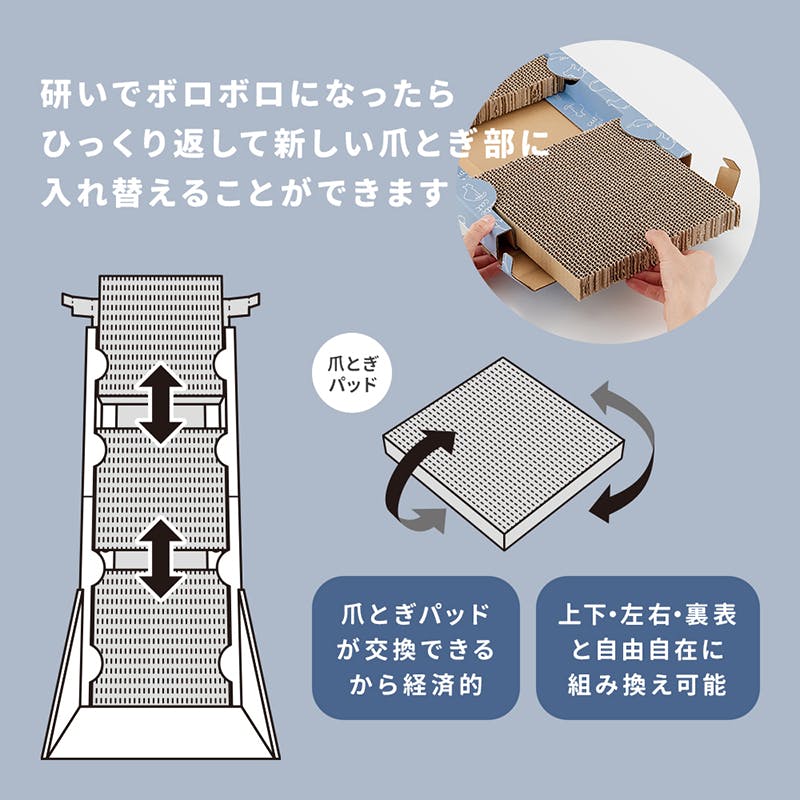 研いでボロボロになったら
ひっくり返して新しい爪とぎ部に
入れ替えることができます

爪とぎ
パッド

爪とぎパッド
が交換できる
から経済的

上下・左右・裏表
と自由自在に
組み換え可能