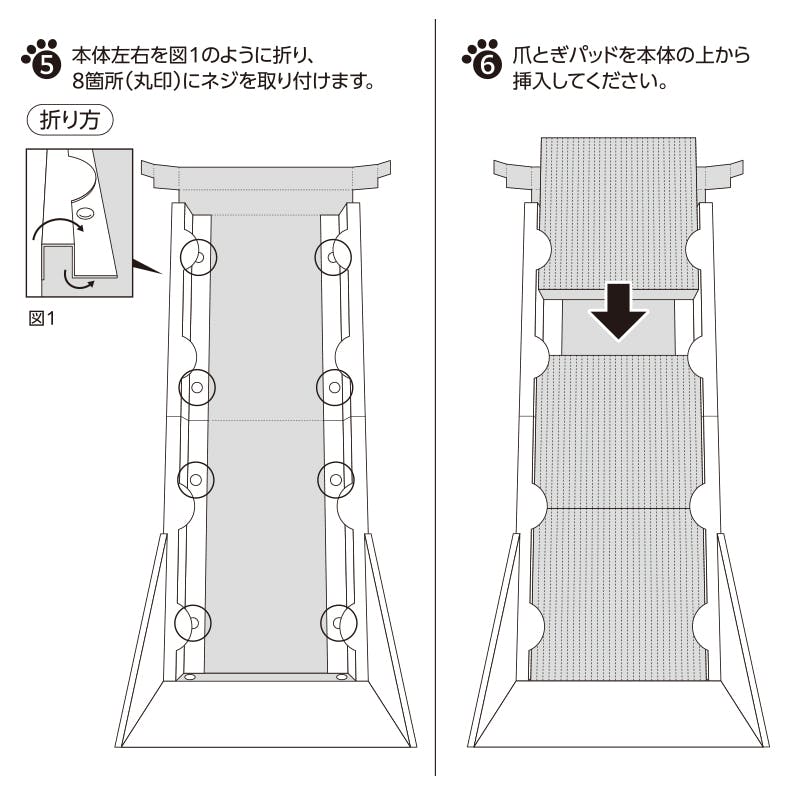 5 本体左右を図1のように折り、8箇所(丸印)にネジを取り付けます。

折り方

図1

6 爪とぎパッドを本体の上から挿入してください。