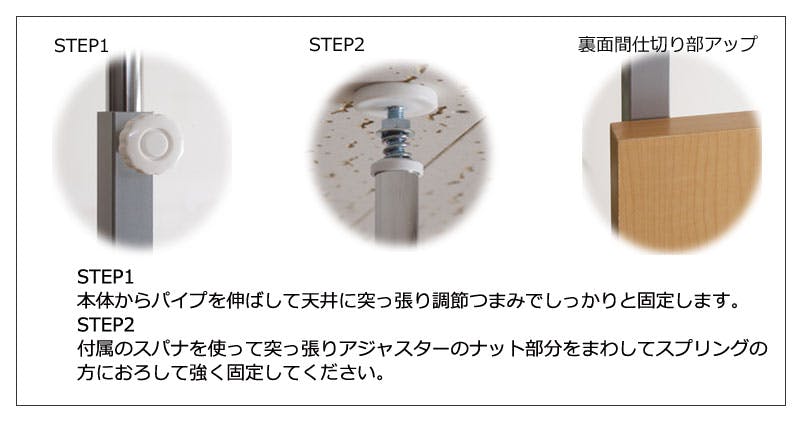 STEP1

STEP2

裏面間仕切り部アップ

STEP1
本体からパイプを伸ばして天井に突っ張り調節つまみでしっかりと固定します。
STEP2
付属のスパナを使って突っ張りアジャスターのナット部分をまわしてスプリングの方におろして強く固定してください。