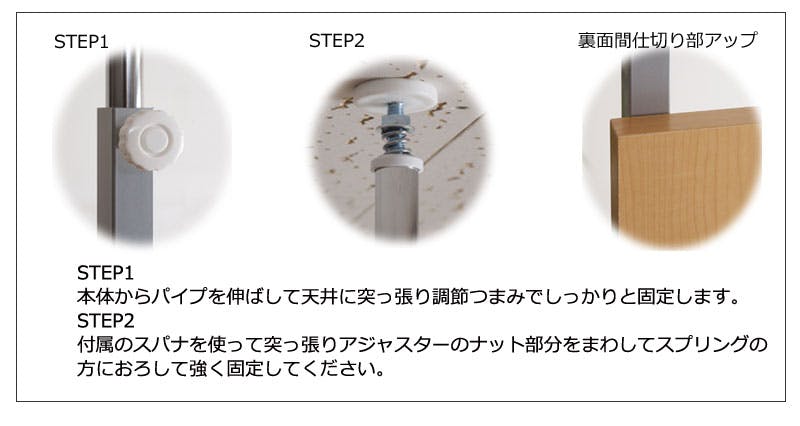 STEP1

STEP2

裏面間仕切り部アップ

STEP1
本体からパイプを伸ばして天井に突っ張り調節つまみでしっかりと固定します。
STEP2
付属のスパナを使って突っ張りアジャスターのナット部分をまわしてスプリングの方におろして強く固定してください。