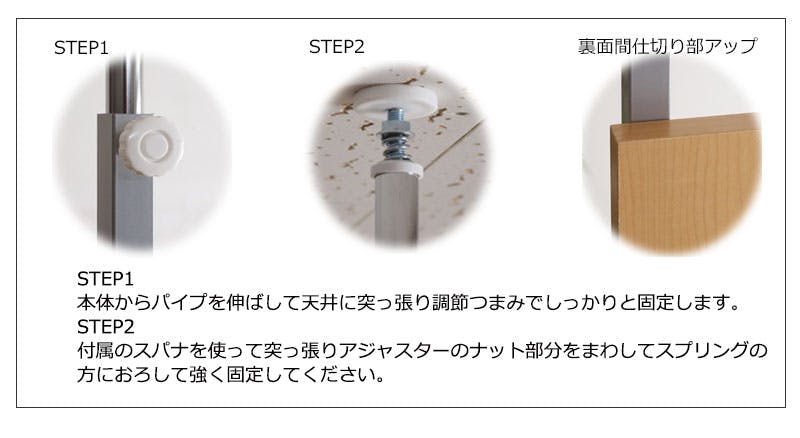 STEP1

STEP2

裏面間仕切り部アップ

STEP1
本体からパイプを伸ばして天井に突っ張り調節つまみでしっかりと固定します。
STEP2
付属のスパナを使って突っ張りアジャスターのナット部分をまわしてスプリングの方におろして強く固定してください。