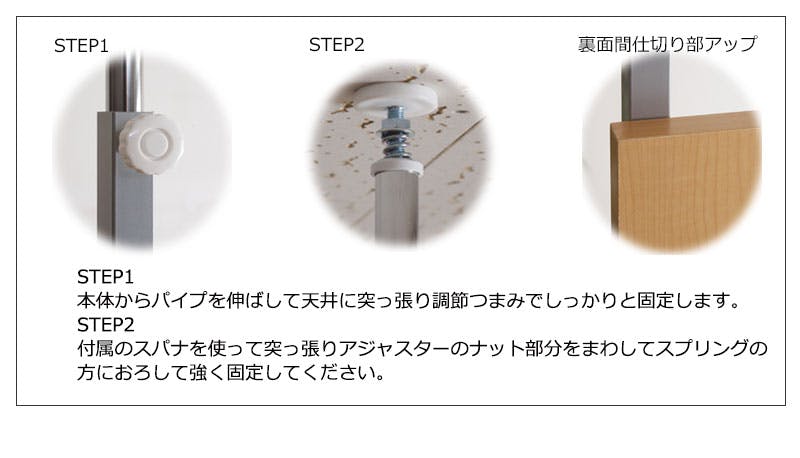 STEP1

STEP2

裏面間仕切り部アップ

STEP1
本体からパイプを伸ばして天井に突っ張り調節つまみでしっかりと固定します。
STEP2
付属のスパナを使って突っ張りアジャスターのナット部分をまわしてスプリングの方におろして強く固定してください。