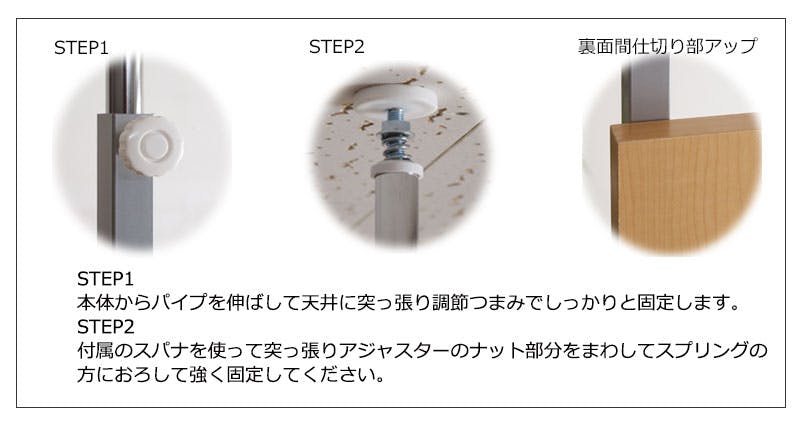 STEP1

STEP2

裏面間仕切り部アップ

STEP1
本体からパイプを伸ばして天井に突っ張り調節つまみでしっかりと固定します。
STEP2
付属のスパナを使って突っ張りアジャスターのナット部分をまわしてスプリングの方におろして強く固定してください。