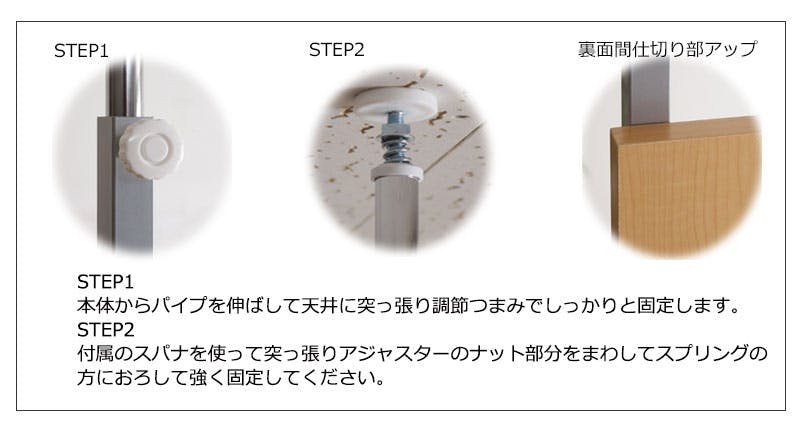 STEP1

STEP2

裏面間仕切り部アップ

STEP1
本体からパイプを伸ばして天井に突っ張り調節つまみでしっかりと固定します。
STEP2
付属のスパナを使って突っ張りアジャスターのナット部分をまわしてスプリングの方におろして強く固定してください。