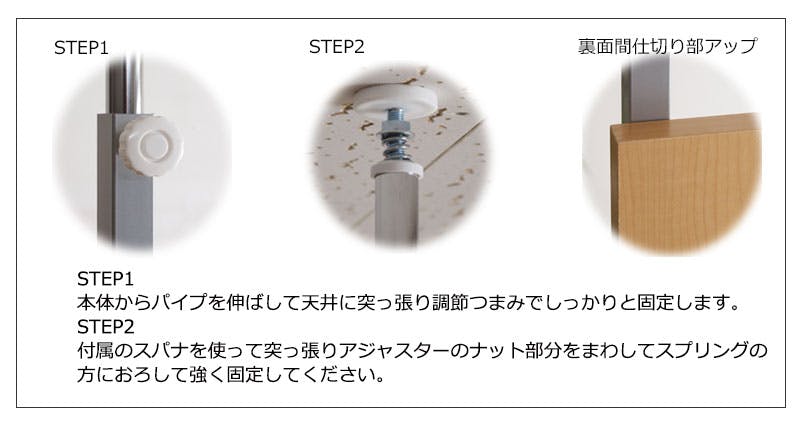 STEP1

STEP2

裏面間仕切り部アップ

STEP1
本体からパイプを伸ばして天井に突っ張り調節つまみでしっかりと固定します。
STEP2
付属のスパナを使って突っ張りアジャスターのナット部分をまわしてスプリングの方におろして強く固定してください。