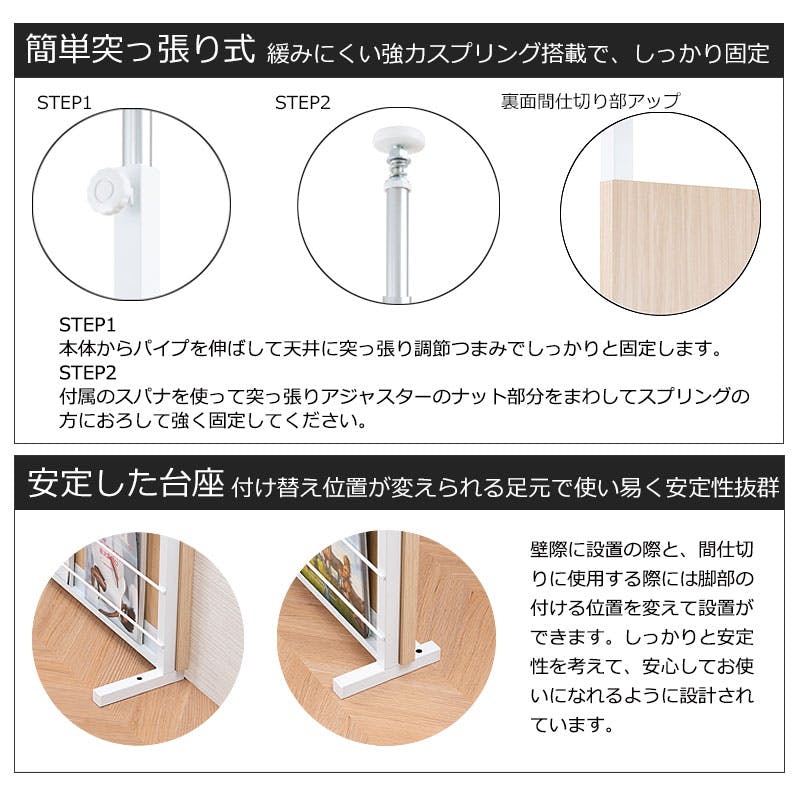 簡単突っ張り式 緩みにくい強力スプリング搭載で、しっかり固定

STEP1

STEP2

裏面間仕切り部アップ

STEP1
本体からパイプを伸ばして天井に突っ張り調節つまみでしっかりと固定します。
STEP2
付属のスパナを使って突っ張りアジャスターのナット部分をまわしてスプリングの方におろして強く固定してください。

安定した台座 付け替え位置が変えられる足元で使い易く安定性抜群

壁際に設置の際と、間仕切りに使用する際には脚部の付ける位置を変えて設置ができます。しっかりと安定性を考えて、安心してお使いになれるように設計されています。