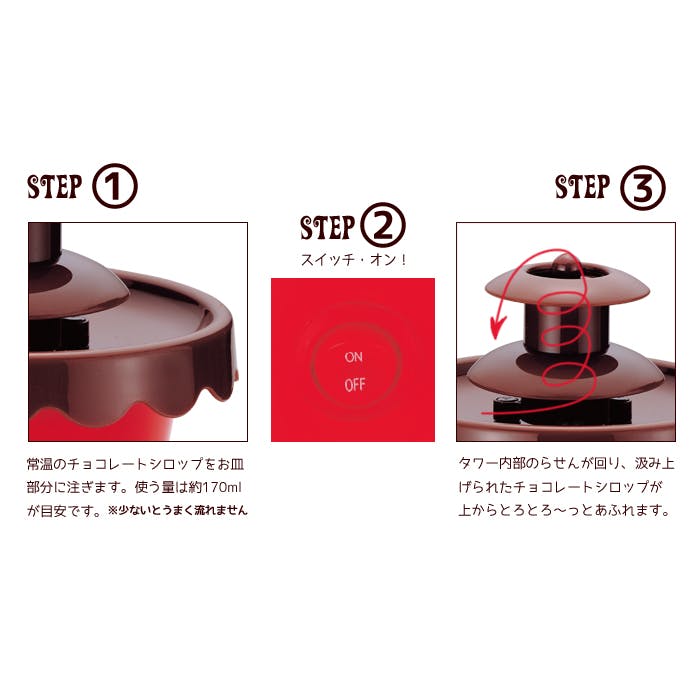 STEP ①

常温のチョコレートシロップをお皿部分に注ぎます。使う量は約170mlが目安です。※少ないとうまく流れません

STEP ②

スイッチ・オン！

ON

OFF

STEP ③

タワー内部のらせんが回り、汲み上げられたチョコレートシロップが上からとろとろ〜っとあふれます。