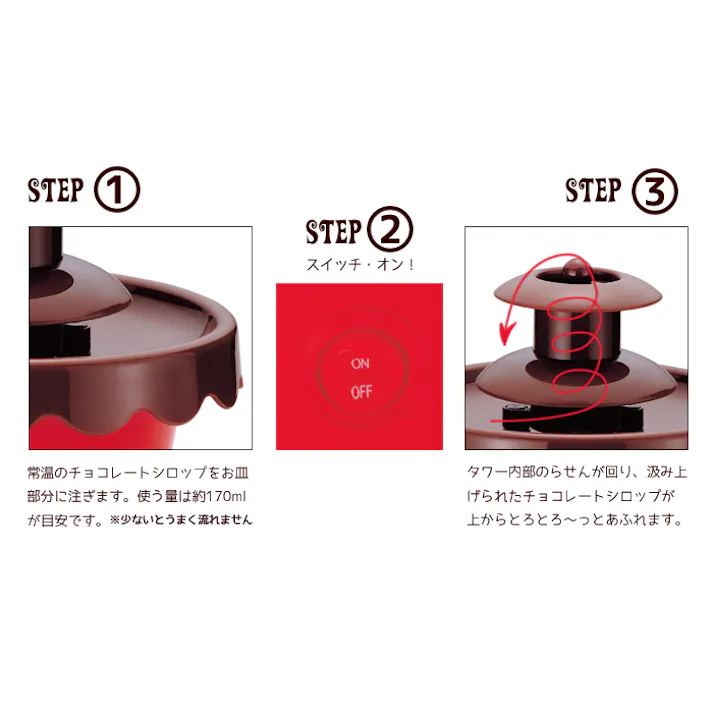 STEP ①

常温のチョコレートシロップをお皿部分に注ぎます。使う量は約170mlが目安です。※少ないとうまく流れません

STEP ②

スイッチ・オン！

ON

OFF

STEP ③

タワー内部のらせんが回り、汲み上げられたチョコレートシロップが上からとろとろ〜っとあふれます。