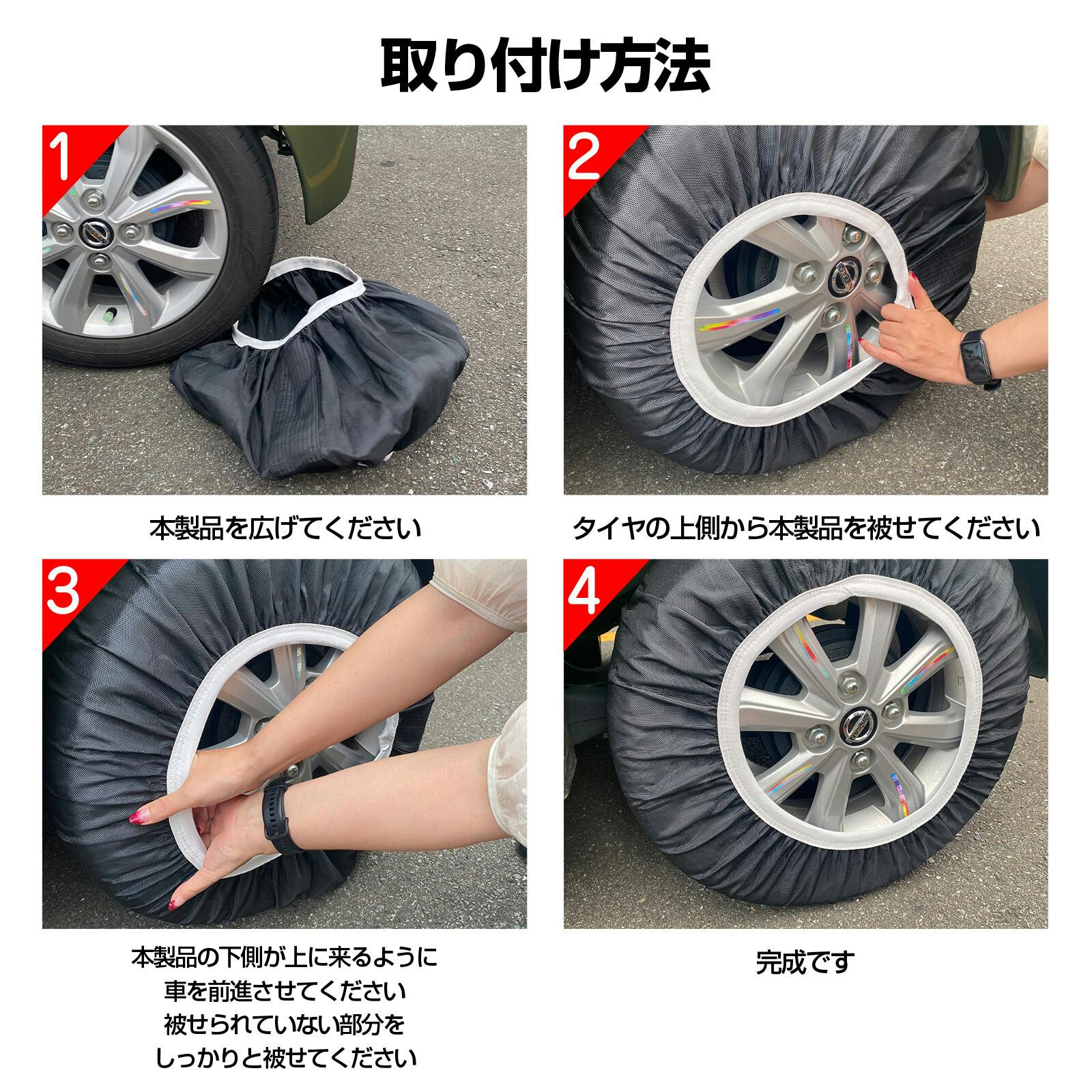 取り付け方法

1

本製品を広げてください

2

タイヤの上側から本製品を被せてください

3

本製品の下側が上に来るように
車を前進させてください
被せられていない部分を
しっかりと被せてください

4

完成です