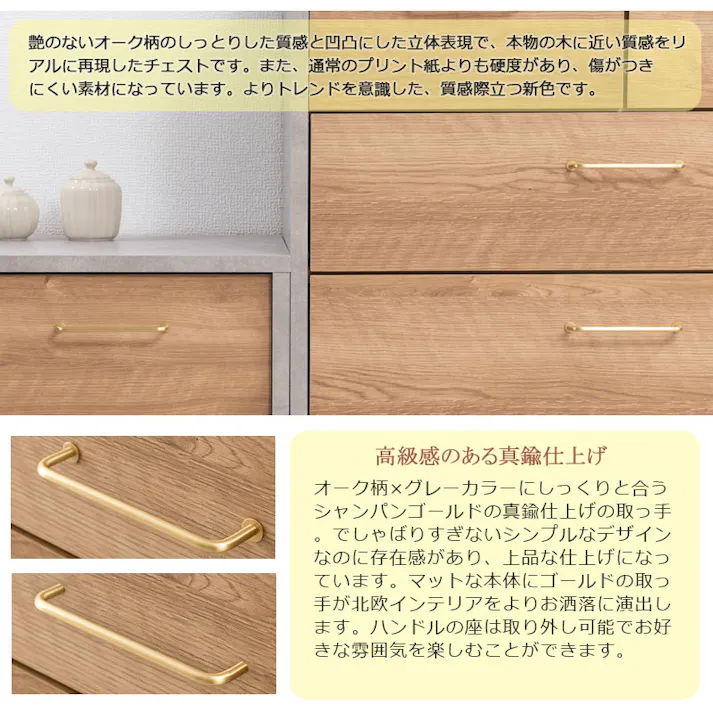 艶のないオーク柄のしっとりした質感と凹凸にした立体表現で、本物の木に近い質感をリアルに再現したチェストです。また、通常のプリント紙よりも硬度があり、傷がつきにくい素材になっています。よりトレンドを意識した、質感際立つ新色です。

高級感のある真鍮仕上げ

オーク柄×グレーカラーにしっくりと合うシャンパンゴールドの真鍮仕上げの取っ手。でしゃばりすぎないシンプルなデザインなのに存在感があり、上品な仕上げになっています。マットな本体にゴールドの取っ手が北欧インテリアをよりお洒落に演出します。ハンドルの座は取り外し可能でお好きな雰囲気を楽しむことができます。