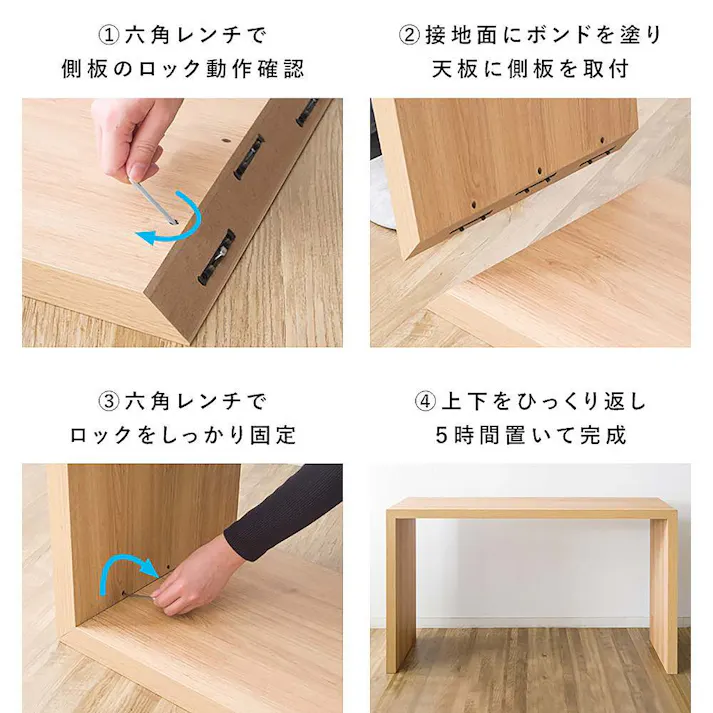 ①六角レンチで
側板のロック動作確認

②接地面にボンドを塗り
天板に側板を取付

③六角レンチで
ロックをしっかり固定

④上下をひっくり返し
5時間置いて完成