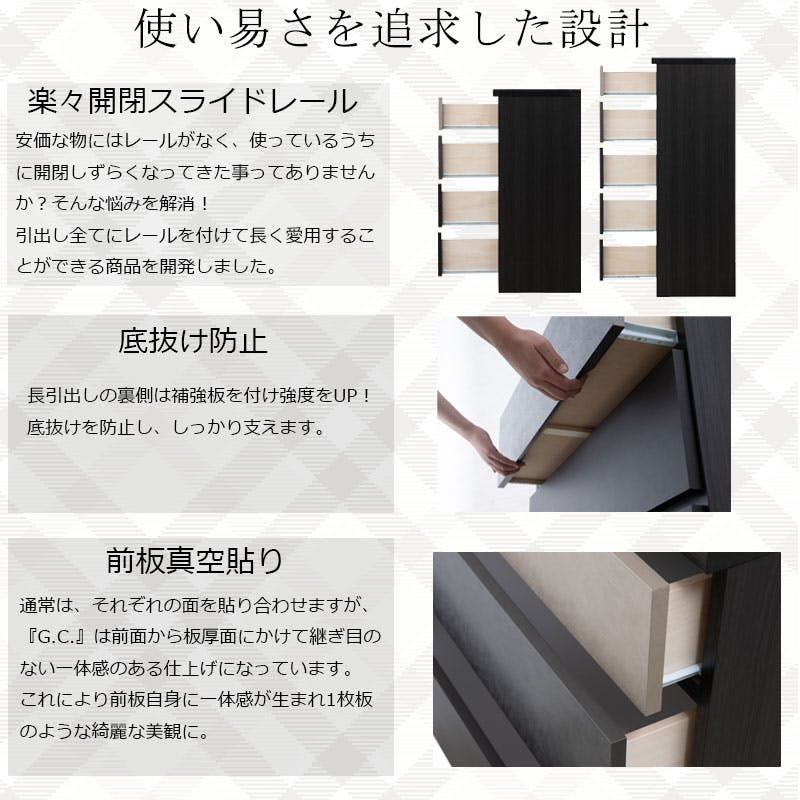 使い易さを追求した設計

楽々開閉スライドレール

安価な物にはレールがなく、使っているうちに開閉しずらくなってきた事ってありませんか？そんな悩みを解消！
引出し全てにレールを付けて長く愛用することができる商品を開発しました。

底抜け防止

長引出しの裏側は補強板を付け強度をUP！
底抜けを防止し、しっかり支えます。

前板真空貼り

通常は、それぞれの面を貼り合わせますが、『G.C.』は前面から板厚面にかけて継ぎ目のない一体感のある仕上げになっています。
これにより前板自身に一体感が生まれ1枚板のような綺麗な美観に。