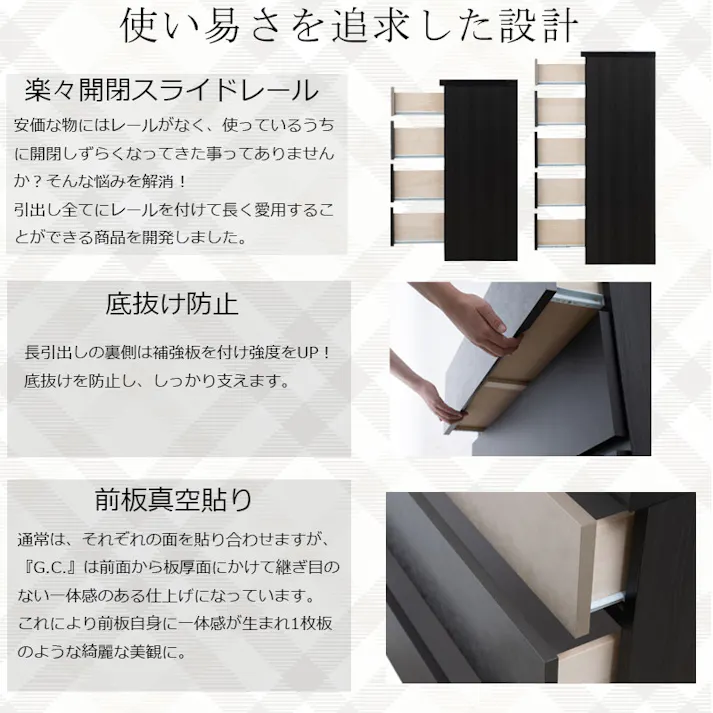 使い易さを追求した設計

楽々開閉スライドレール

安価な物にはレールがなく、使っているうちに開閉しずらくなってきた事ってありませんか？そんな悩みを解消！
引出し全てにレールを付けて長く愛用することができる商品を開発しました。

底抜け防止

長引出しの裏側は補強板を付け強度をUP！
底抜けを防止し、しっかり支えます。

前板真空貼り

通常は、それぞれの面を貼り合わせますが、『G.C.』は前面から板厚面にかけて継ぎ目のない一体感のある仕上げになっています。
これにより前板自身に一体感が生まれ1枚板のような綺麗な美観に。