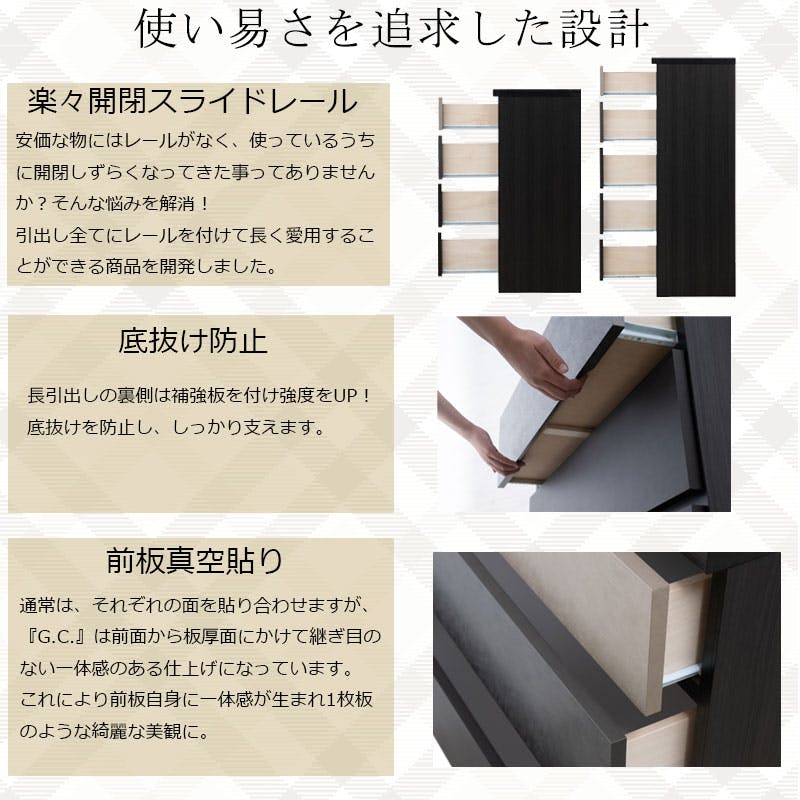 使い易さを追求した設計

楽々開閉スライドレール

安価な物にはレールがなく、使っているうちに開閉しずらくなってきた事ってありませんか？そんな悩みを解消！
引出し全てにレールを付けて長く愛用することができる商品を開発しました。

底抜け防止

長引出しの裏側は補強板を付け強度をUP！
底抜けを防止し、しっかり支えます。

前板真空貼り

通常は、それぞれの面を貼り合わせますが、『G.C.』は前面から板厚面にかけて継ぎ目のない一体感のある仕上げになっています。
これにより前板自身に一体感が生まれ1枚板のような綺麗な美観に。