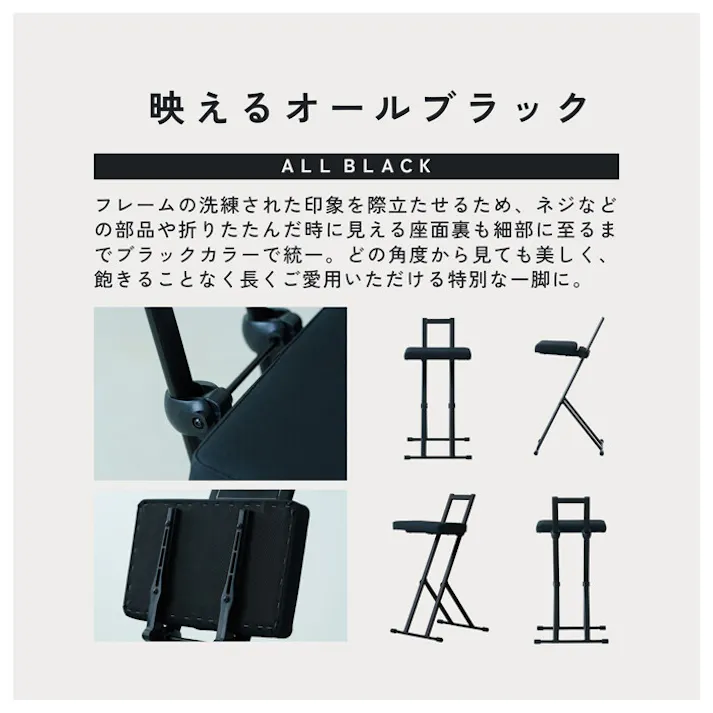 映えるオールブラック

ALL BLACK

フレームの洗練された印象を際立たせるため、ネジなどの部品や折りたたんだ時に見える座面裏も細部に至るまでブラックカラーで統一。どの角度から見ても美しく、飽きることなく長くご愛用いただける特別な一脚に。