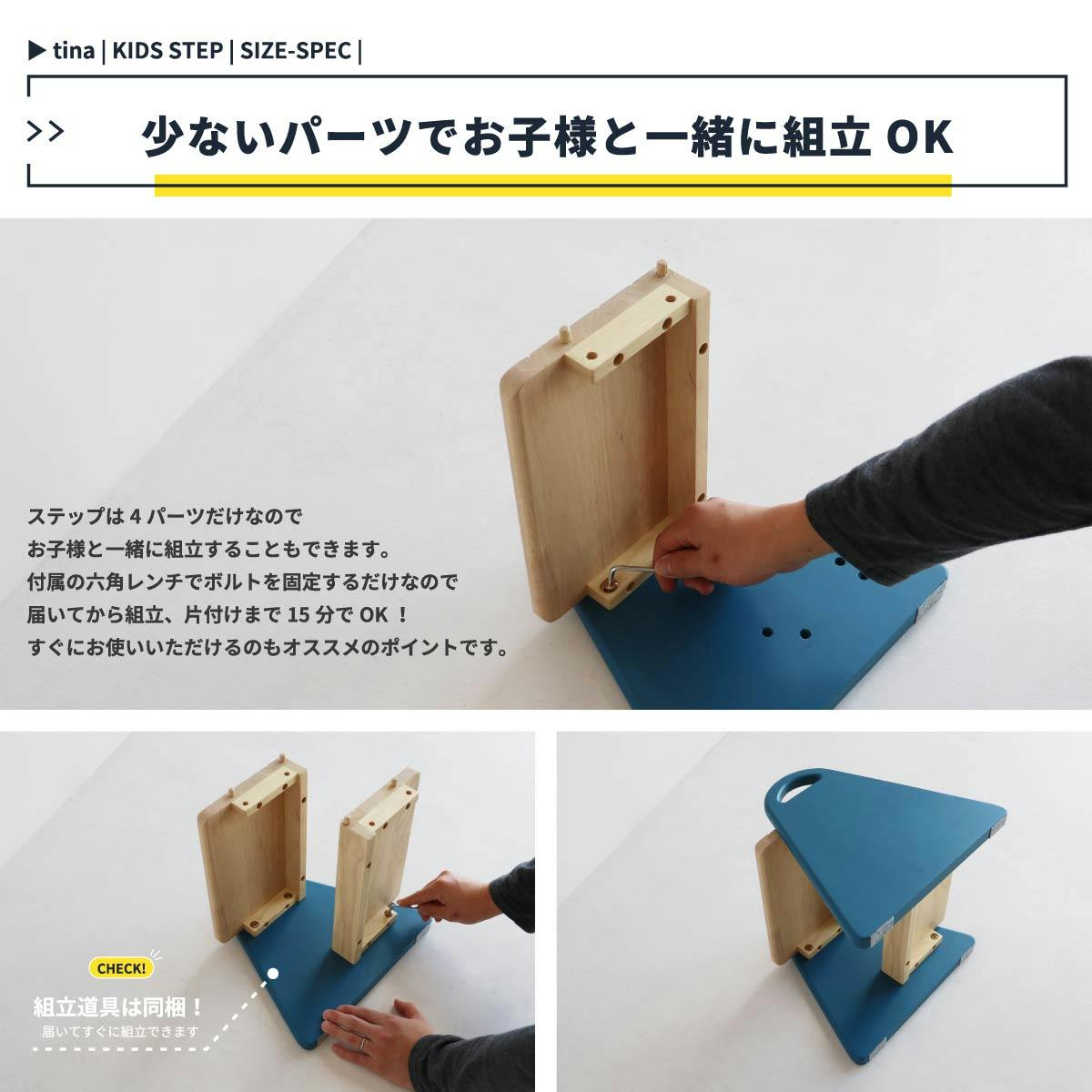 ▶ tina | KIDS STEP | SIZE-SPEC |

>> 少ないパーツでお子様と一緒に組立 OK

ステップは 4 パーツだけなので
お子様と一緒に組立することもできます。
付属の六角レンチでボルトを固定するだけなので
届いてから組立、片付けまで 15 分で OK ！
すぐにお使いいただけるのもオススメのポイントです。

CHECK!
組立道具は同梱！
届いてすぐに組立できます