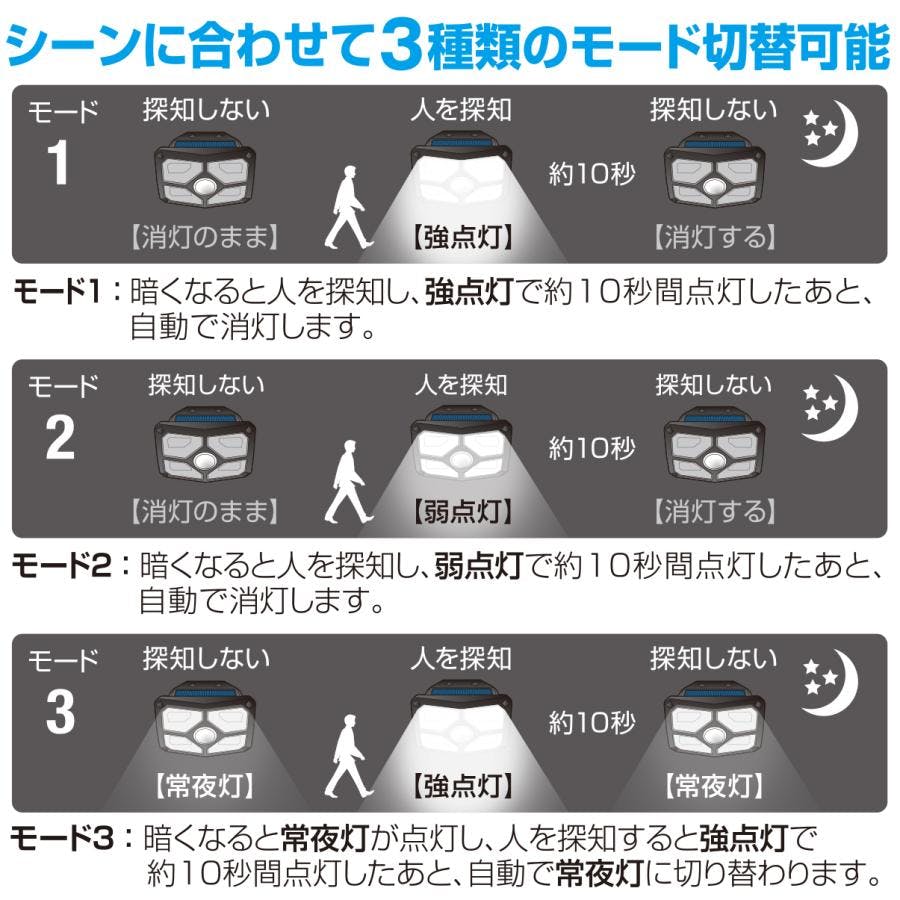 シーンに合わせて3種類のモード切替可能

モード
1

探知しない

【消灯のまま】

人を探知

【強点灯】

約10秒

探知しない

【消灯する】

モード1：暗くなると人を探知し、強点灯で約10秒間点灯したあと、自動で消灯します。

モード
2

探知しない

【消灯のまま】

人を探知

【弱点灯】

約10秒

探知しない

【消灯する】

モード2：暗くなると人を探知し、弱点灯で約10秒間点灯したあと、自動で消灯します。

モード
3

探知しない

【常夜灯】

人を探知

【強点灯】

約10秒

探知しない

【常夜灯】

モード3：暗くなると常夜灯が点灯し、人を探知すると強点灯で約10秒間点灯したあと、自動で常夜灯に切り替わります。