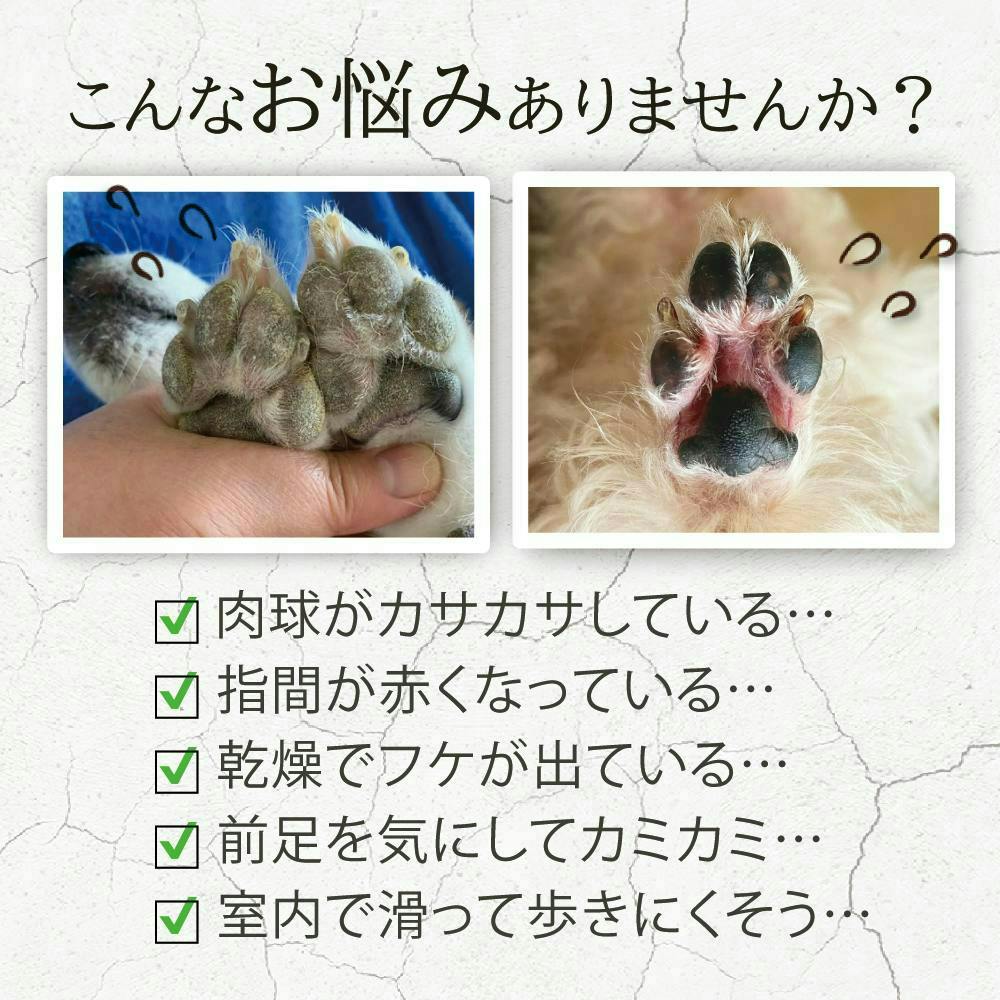 こんなお悩みありませんか？

☑ 肉球がカサカサしている…
☑ 指間が赤くなっている…
☑ 乾燥でフケが出ている…
☑ 前足を気にしてカミカミ…
☑ 室内で滑って歩きにくそう…