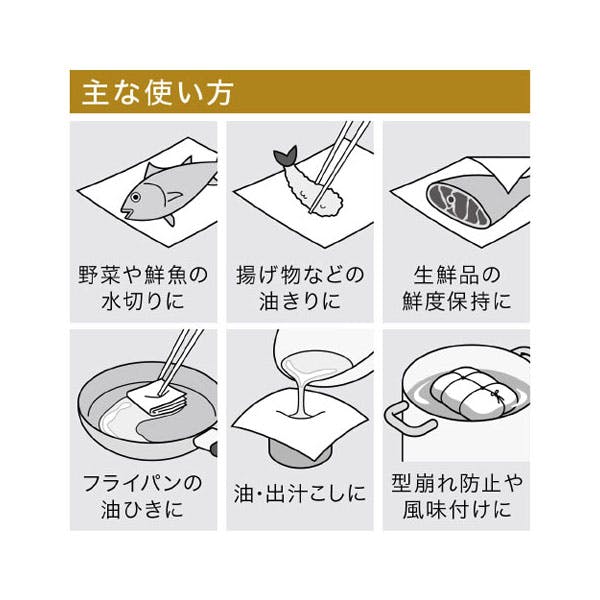 主な使い方

野菜や鮮魚の水切りに

揚げ物などの油きりに

生鮮品の鮮度保持に

フライパンの油ひきに

油・出汁こしに

型崩れ防止や風味付けに