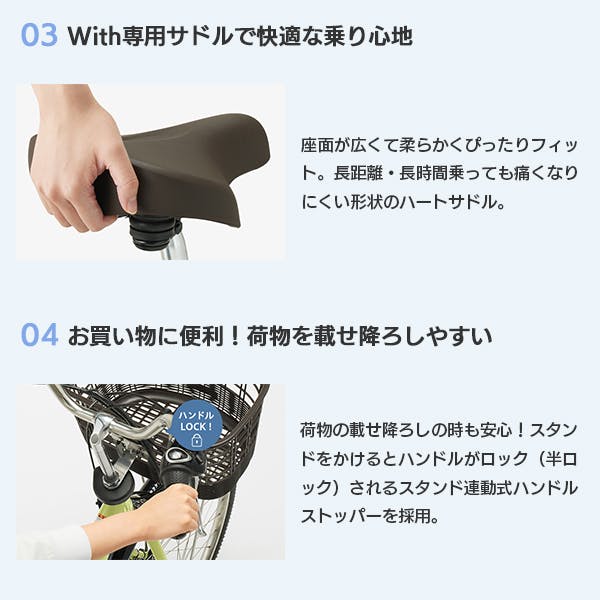 03 With専用サドルで快適な乗り心地

座面が広くて柔らかくぴったりフィット。長距離・長時間乗っても痛くなりにくい形状のハートサドル。

04 お買い物に便利！荷物を載せ降ろしやすい

ハンドル LOCK！

荷物の載せ降ろしの時も安心！スタンドをかけるとハンドルがロック（半ロック）されるスタンド連動式ハンドルストッパーを採用。