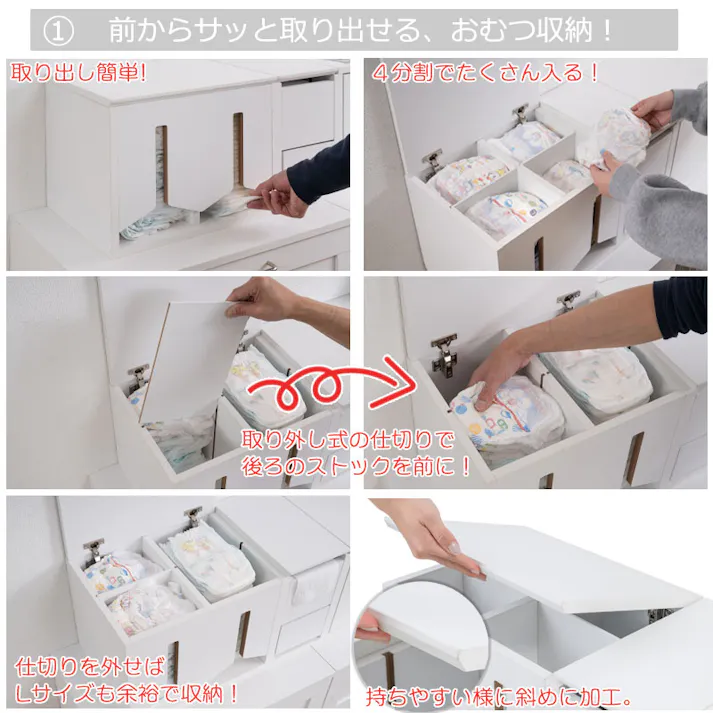 ① 前からサッと取り出せる、おむつ収納！

取り出し簡単!

4分割でたくさん入る！

取り外し式の仕切りで
後ろのストックを前に！

仕切りを外せば
Lサイズも余裕で収納！

持ちやすい様に斜めに加工。