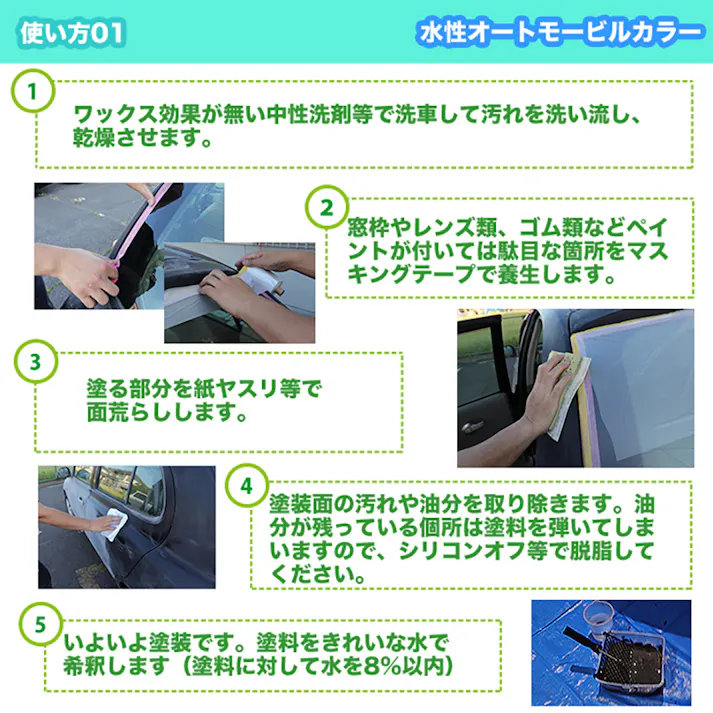 使い方01

水性オートモービルカラー

1

ワックス効果が無い中性洗剤等で洗車して汚れを洗い流し、乾燥させます。

2

窓枠やレンズ類、ゴム類などペイントが付いては駄目な箇所をマスキングテープで養生します。

3

塗る部分を紙ヤスリ等で面荒らしします。

4

塗装面の汚れや油分を取り除きます。油分が残っている個所は塗料を弾いてしまいますので、シリコンオフ等で脱脂してください。

5

いよいよ塗装です。塗料をきれいな水で希釈します（塗料に対して水を8%以内）