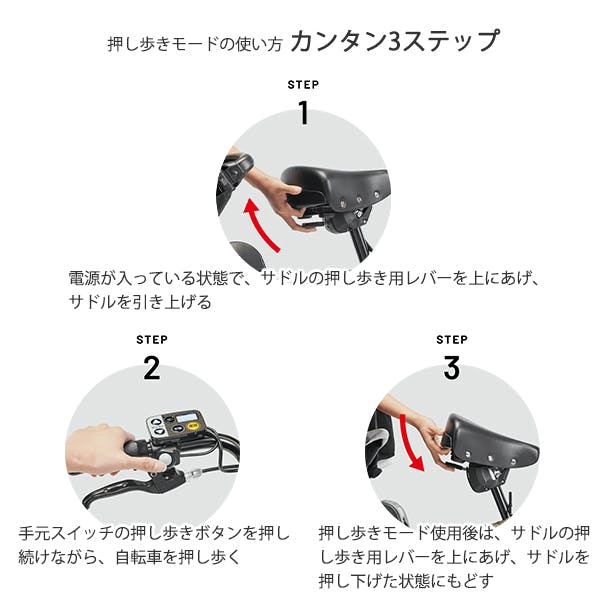 押し歩きモードの使い方 カンタン3ステップ

STEP
1

電源が入っている状態で、サドルの押し歩き用レバーを上にあげ、サドルを引き上げる

STEP
2

手元スイッチの押し歩きボタンを押し続けながら、自転車を押し歩く

STEP
3

押し歩きモード使用後は、サドルの押し歩き用レバーを上にあげ、サドルを押し下げた状態にもどす