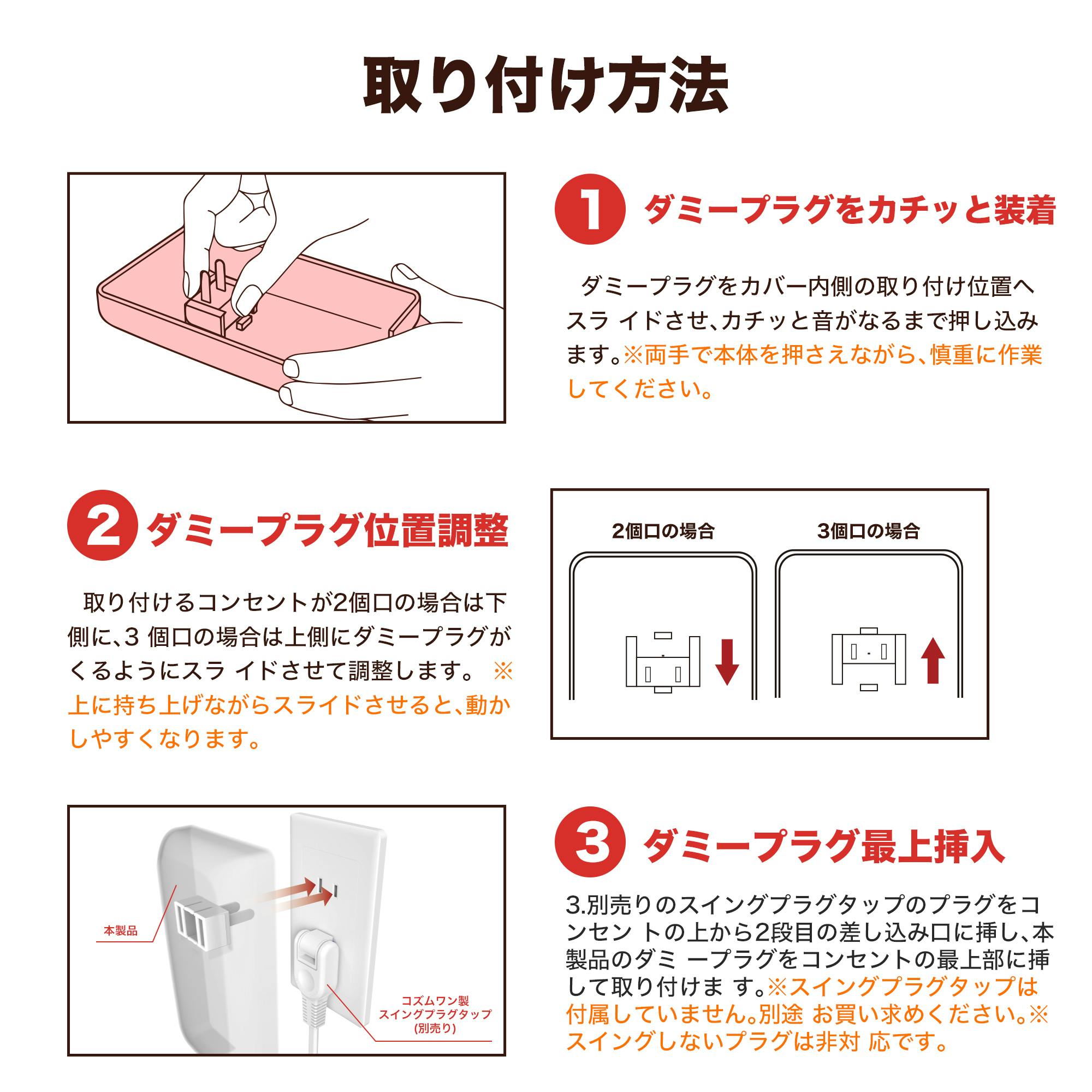 取り付け方法

1 ダミープラグをカチッと装着

ダミープラグをカバー内側の取り付け位置へスラ イドさせ、カチッと音がなるまで押し込みます。※両手で本体を押さえながら、慎重に作業してください。

2 ダミープラグ位置調整

取り付けるコンセントが2個口の場合は下側に、3 個口の場合は上側にダミープラグがくるようにスラ イドさせて調整します。 ※上に持ち上げながらスライドさせると、動かしやすくなります。

2個口の場合

3個口の場合

本製品

コズムワン製
スイングプラグタップ
(別売り)

3 ダミープラグ最上挿入

3.別売りのスイングプラグタップのプラグをコンセン トの上から2段目の差し込み口に挿し、本製品のダミ ープラグをコンセントの最上部に挿して取り付けま す。※スイングプラグタップは付属していません。別途 お買い求めください。※スイングしないプラグは非対 応です。