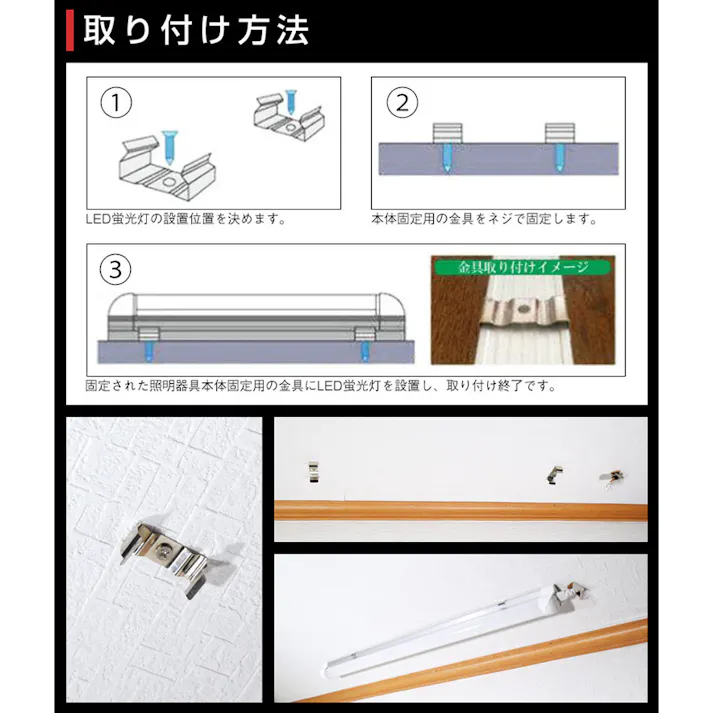 取り付け方法

①

LED蛍光灯の設置位置を決めます。

②

本体固定用の金具をネジで固定します。

③

金具取り付けイメージ

固定された照明器具本体固定用の金具にLED蛍光灯を設置し、取り付け終了です。