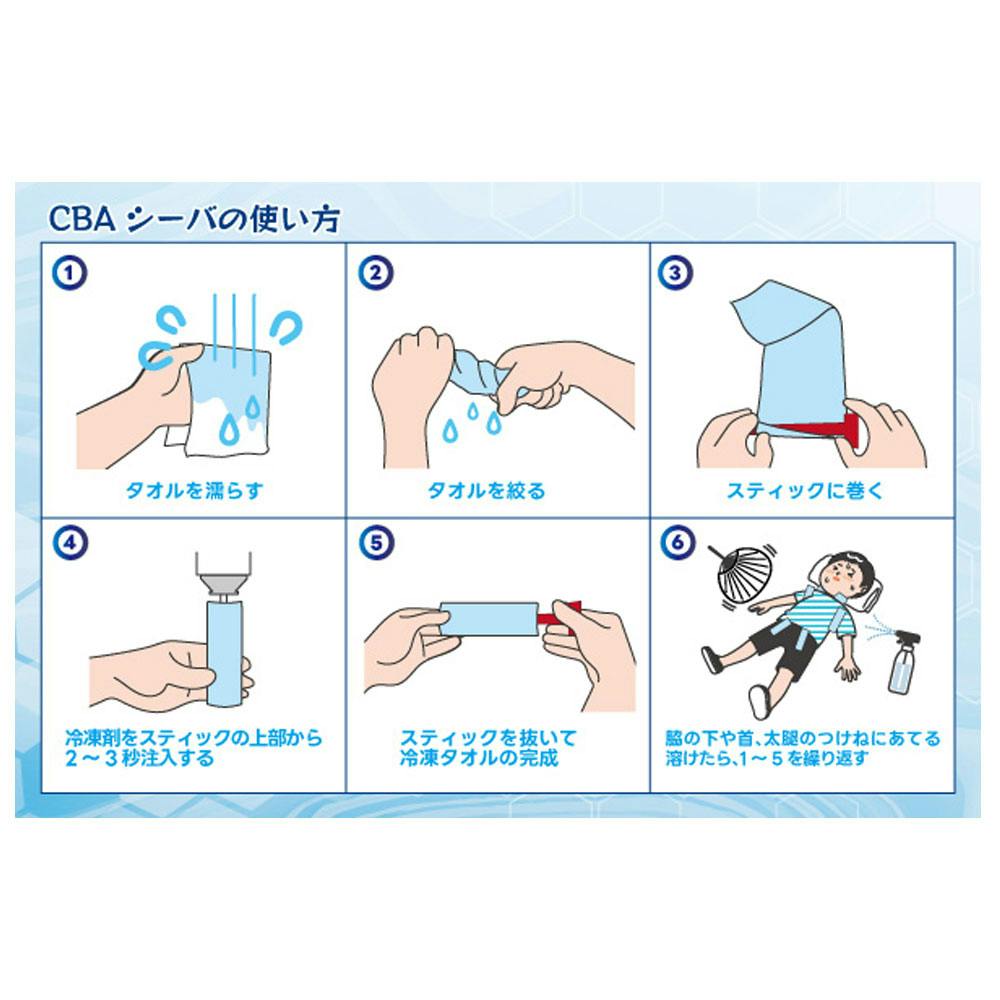 CBA シーバの使い方

①
タオルを濡らす

②
タオルを絞る

③
スティックに巻く

④
冷凍剤をスティックの上部から 2～3秒注入する

⑤
スティックを抜いて 冷凍タオルの完成

⑥
脇の下や首、太腿のつけねにあてる 溶けたら、1～5を繰り返す